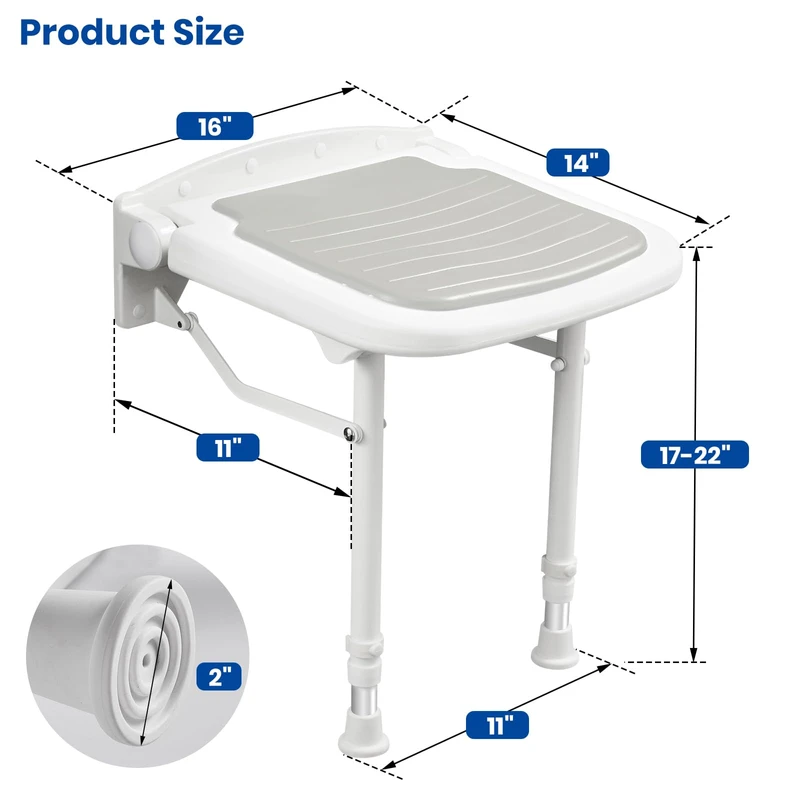 Product Size

16"

14"

11"

17-22"

2"

11"