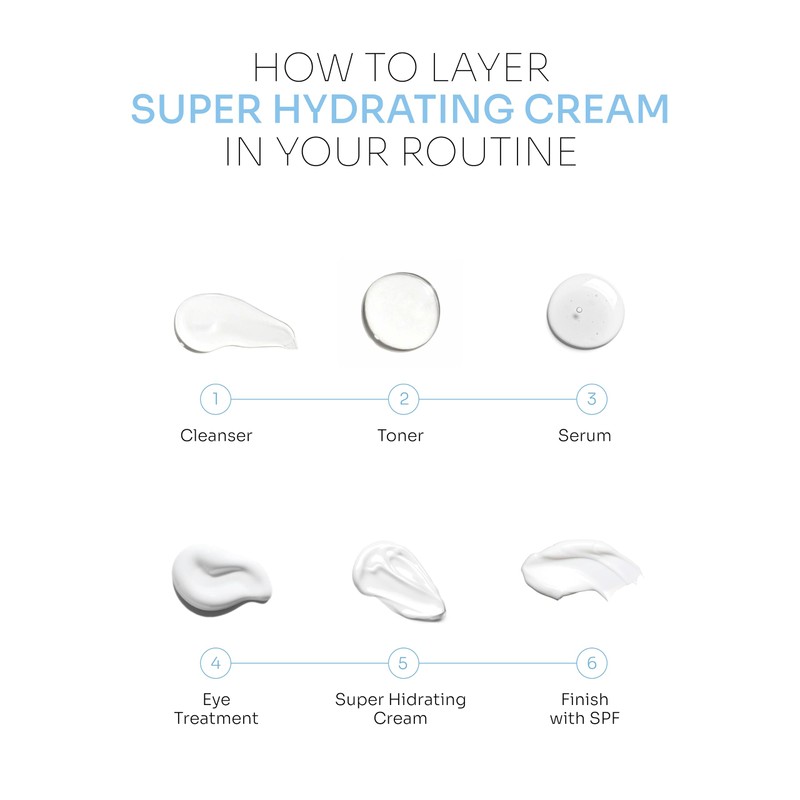 HOW TO LAYER
SUPER HYDRATING CREAM
IN YOUR ROUTINE

1
Cleanser

2
Toner

3
Serum

4
Eye Treatment

5
Super Hidrating Cream

6
Finish with SPF