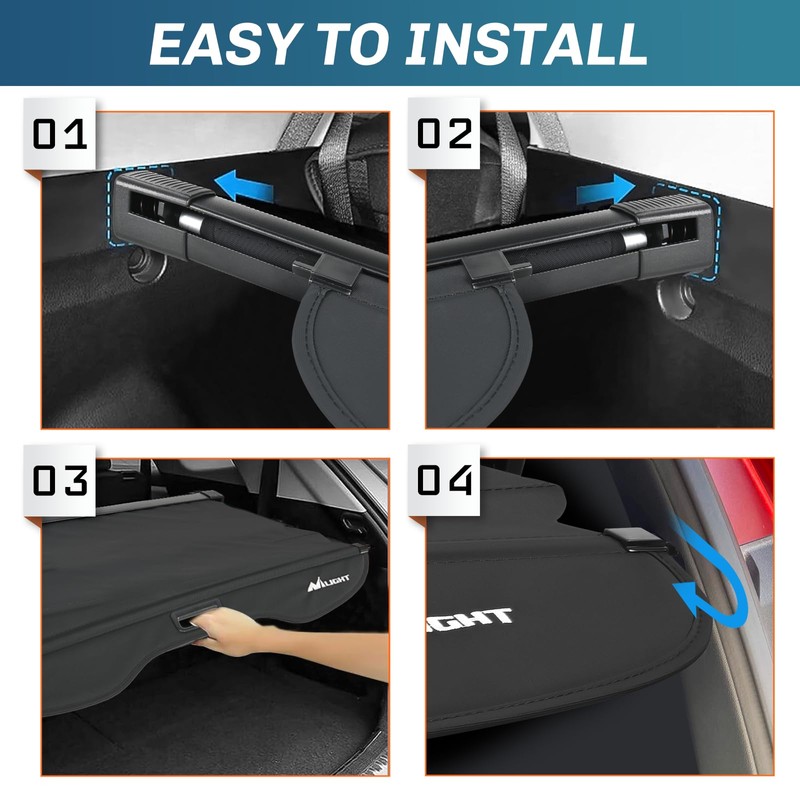 EASY TO INSTALL

01

02

03

NILIGHT

04

IGHT