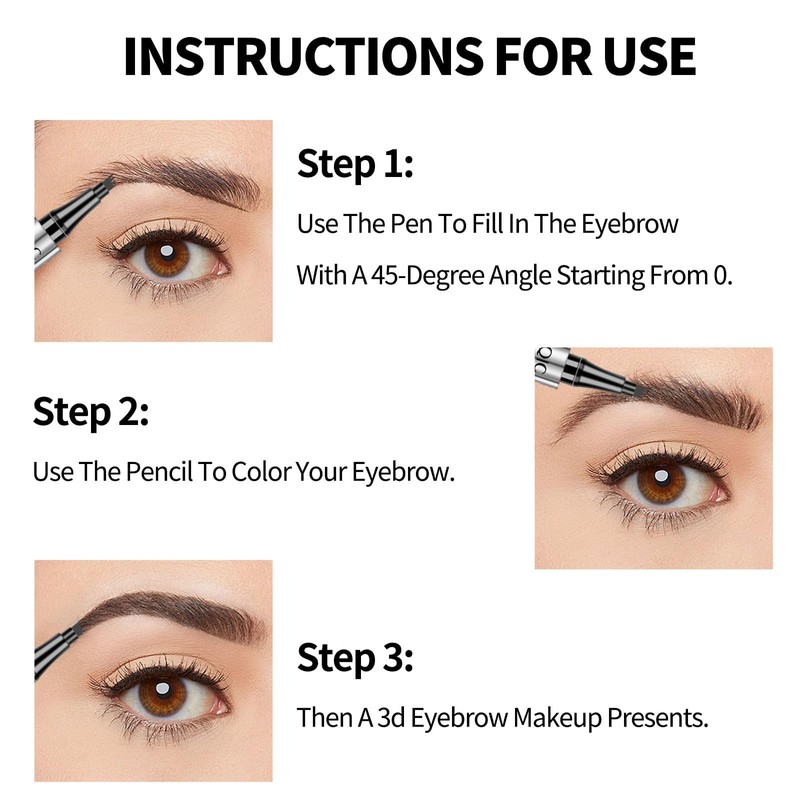 INSTRUCTIONS FOR USE

Step 1:

Use The Pen To Fill In The Eyebrow With A 45-Degree Angle Starting From 0.

Step 2:

Use The Pencil To Color Your Eyebrow.

Step 3:

Then A 3d Eyebrow Makeup Presents.