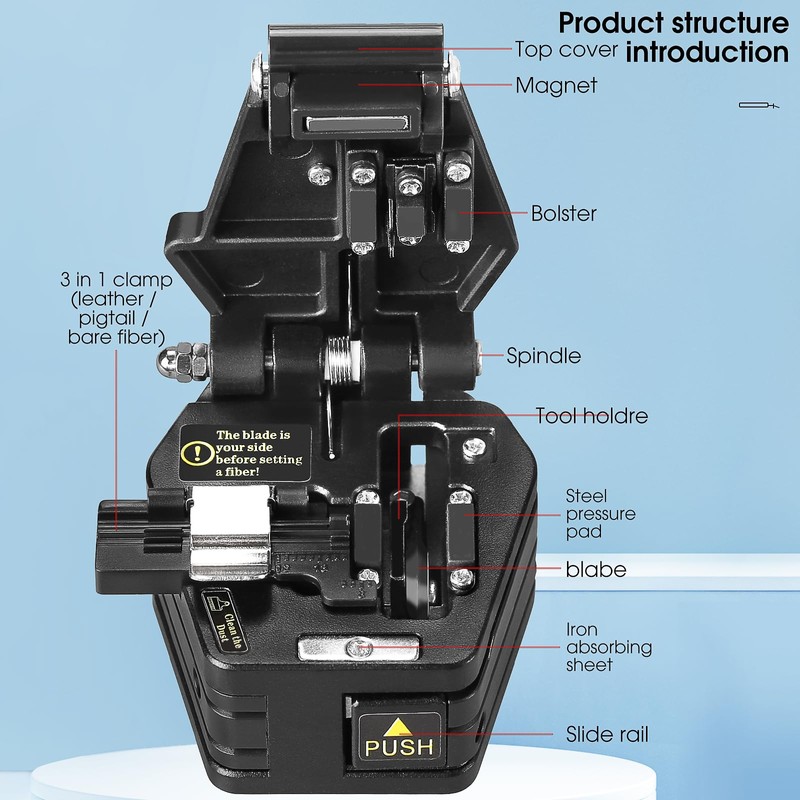 Product structure introduction

Top cover

Magnet

Bolster

3 in 1 clamp (leather / pigtail / bare fiber)

Spindle

Tool holdre

The blade is your side before setting a fiber!

Steel pressure pad

blabe

Clean the Dust

Iron absorbing sheet

PUSH

Slide rail