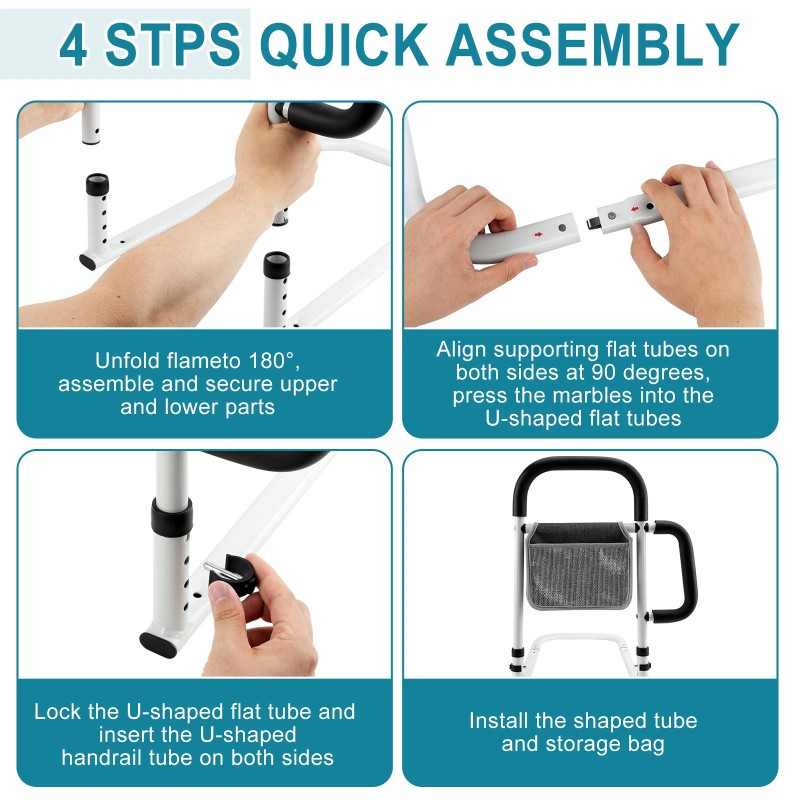 4 STPS QUICK ASSEMBLY

Unfold flameto 180°, assemble and secure upper and lower parts

Align supporting flat tubes on both sides at 90 degrees, press the marbles into the U-shaped flat tubes

Lock the U-shaped flat tube and insert the U-shaped handrail tube on both sides

Install the shaped tube and storage bag