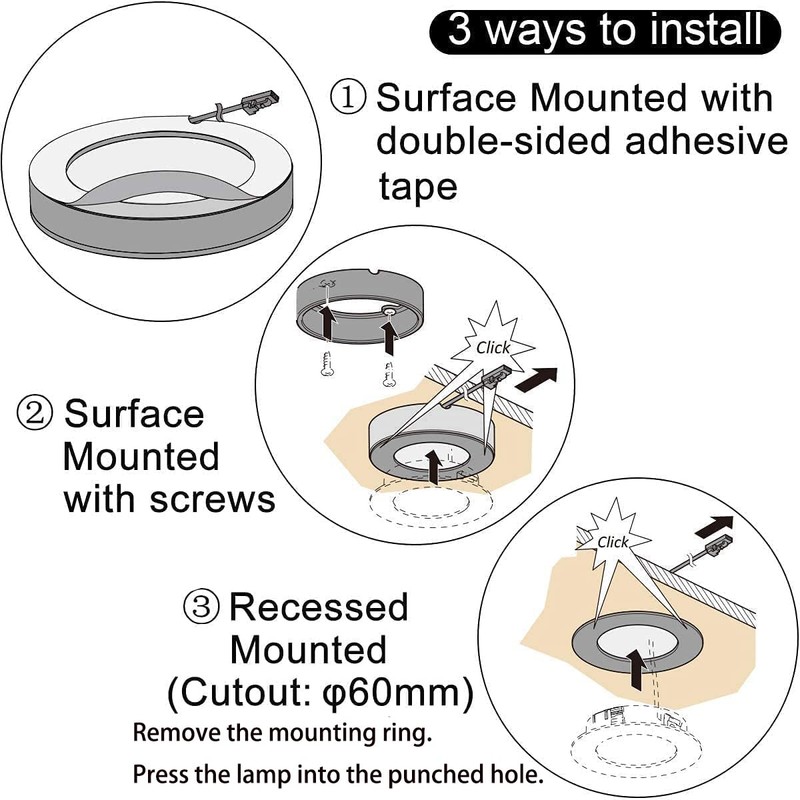 3 ways to install

① Surface Mounted with double-sided adhesive tape

Click

② Surface Mounted with screws

Click

③ Recessed Mounted (Cutout: φ60mm)

Remove the mounting ring.

Press the lamp into the punched hole.