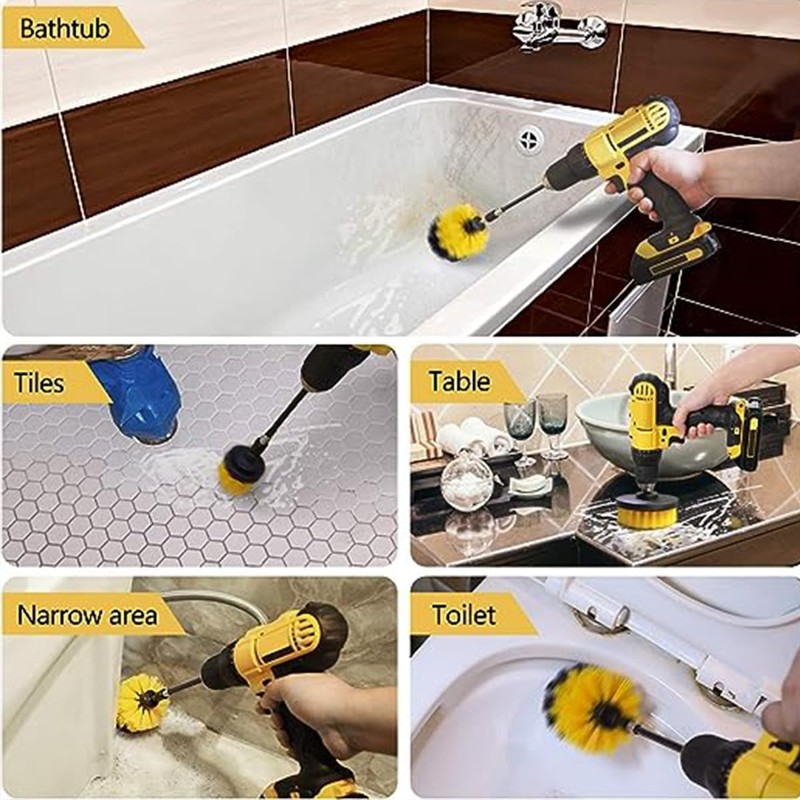 Bathtub

Tiles

Table

Narrow area

Toilet