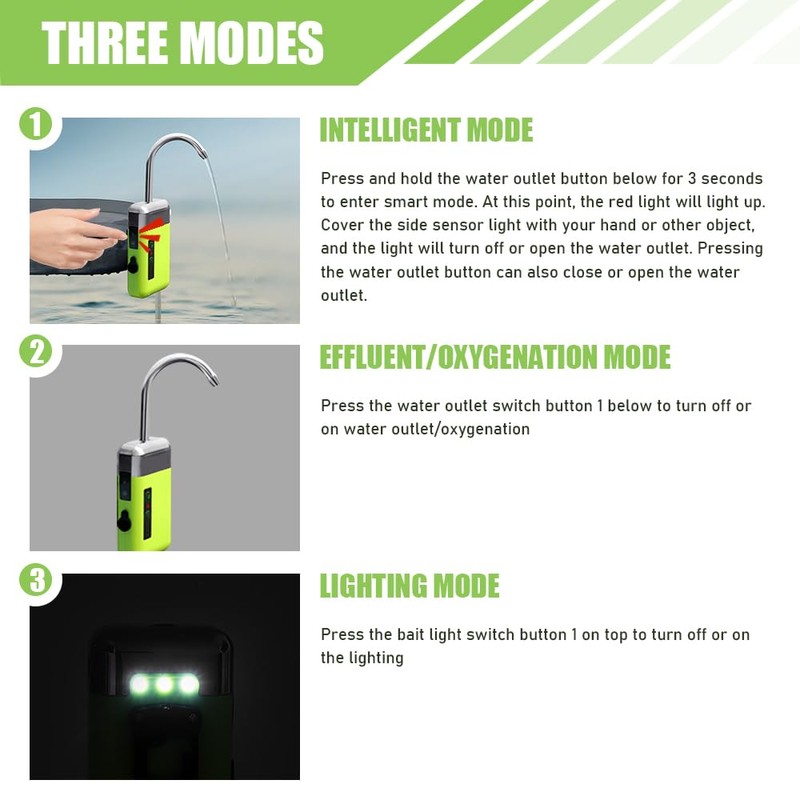 THREE MODES

1

INTELLIGENT MODE

Press and hold the water outlet button below for 3 seconds to enter smart mode. At this point, the red light will light up. Cover the side sensor light with your hand or other object, and the light will turn off or open the water outlet. Pressing the water outlet button can also close or open the water outlet.

2

EFFLUENT/OXYGENATION MODE

Press the water outlet switch button 1 below to turn off or on water outlet/oxygenation

3

LIGHTING MODE

Press the bait light switch button 1 on top to turn off or on the lighting