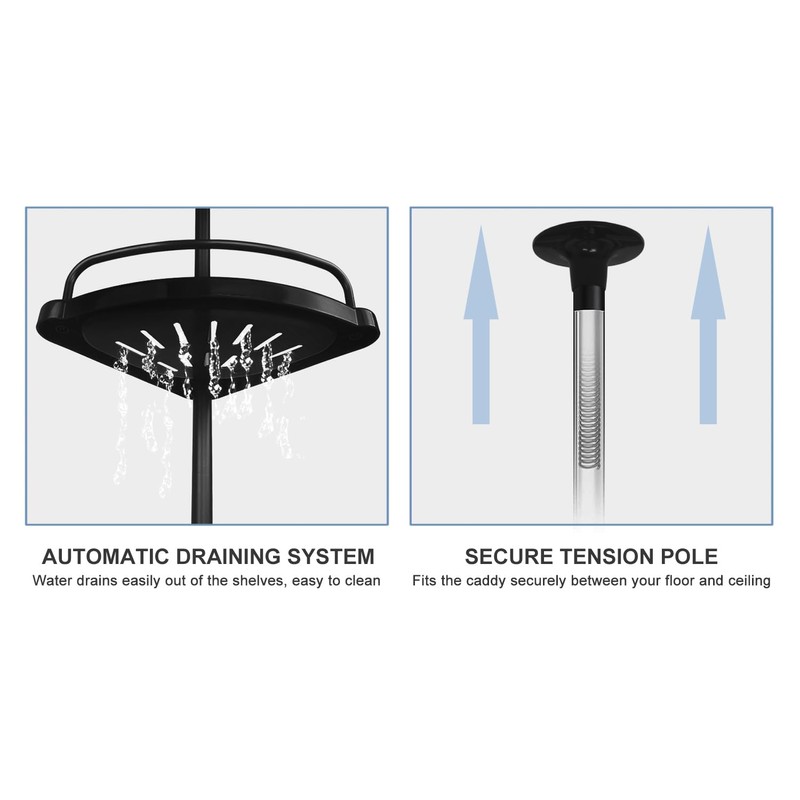 AUTOMATIC DRAINING SYSTEM
Water drains easily out of the shelves, easy to clean

SECURE TENSION POLE
Fits the caddy securely between your floor and ceiling