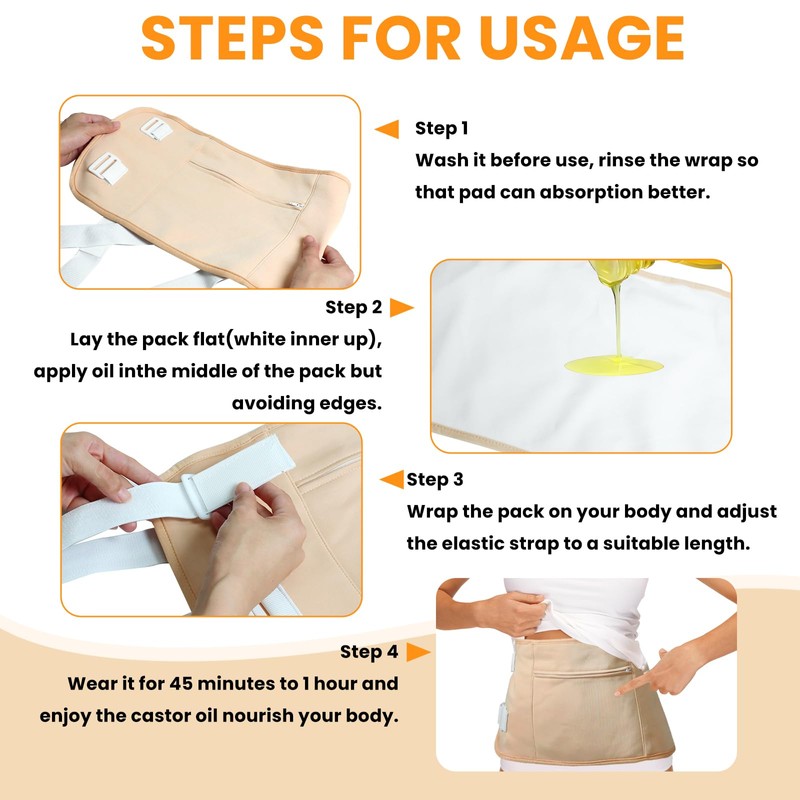 STEPS FOR USAGE

Step 1
Wash it before use, rinse the wrap so that pad can absorption better.

Step 2
Lay the pack flat(white inner up), apply oil inthe middle of the pack but avoiding edges.

Step 3
Wrap the pack on your body and adjust the elastic strap to a suitable length.

Step 4
Wear it for 45 minutes to 1 hour and enjoy the castor oil nourish your body.