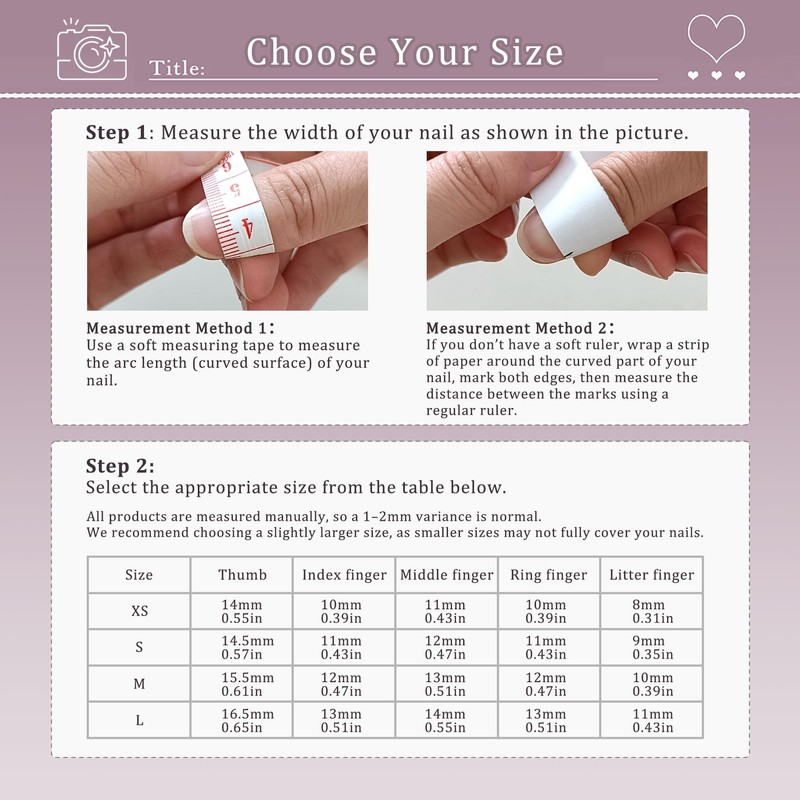 Title: Choose Your Size

Step 1: Measure the width of your nail as shown in the picture.

6 5 4

Measurement Method 1:
Use a soft measuring tape to measure the arc length (curved surface) of your nail.

Measurement Method 2:
If you don't have a soft ruler, wrap a strip of paper around the curved part of your nail, mark both edges, then measure the distance between the marks using a regular ruler.

Step 2:
Select the appropriate size from the table below.

All products are measured manually, so a 1–2mm variance is normal.
We recommend choosing a slightly larger size, as smaller sizes may not fully cover your nails.

| Size | Thumb | Index finger | Middle finger | Ring finger | Litter finger |
|---|---|---|---|---|---|
| XS | 14mm 0.55in | 10mm 0.39in | 11mm 0.43in | 10mm 0.39in | 8mm 0.31in |
| S | 14.5mm 0.57in | 11mm 0.43in | 12mm 0.47in | 11mm 0.43in | 9mm 0.35in |
| M | 15.5mm 0.61in | 12mm 0.47in | 13mm 0.51in | 12mm 0.47in | 10mm 0.39in |
| L | 16.5mm 0.65in | 13mm 0.51in | 14mm 0.55in | 13mm 0.51in | 11mm 0.43in |