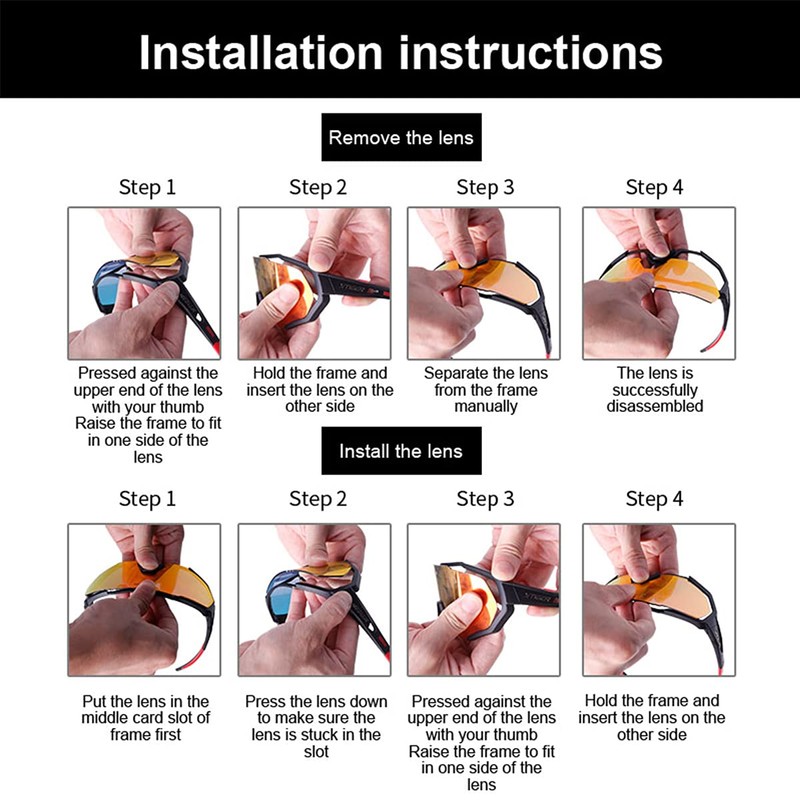 Installation instructions

Remove the lens

Step 1

Pressed against the upper end of the lens with your thumb Raise the frame to fit in one side of the lens

Step 2

Hold the frame and insert the lens on the other side

Step 3

Separate the lens from the frame manually

Step 4

The lens is successfully disassembled

Install the lens

Step 1

Put the lens in the middle card slot of frame first

Step 2

Press the lens down to make sure the lens is stuck in the slot

Step 3

Pressed against the upper end of the lens with your thumb Raise the frame to fit in one side of the lens

Step 4

Hold the frame and insert the lens on the other side