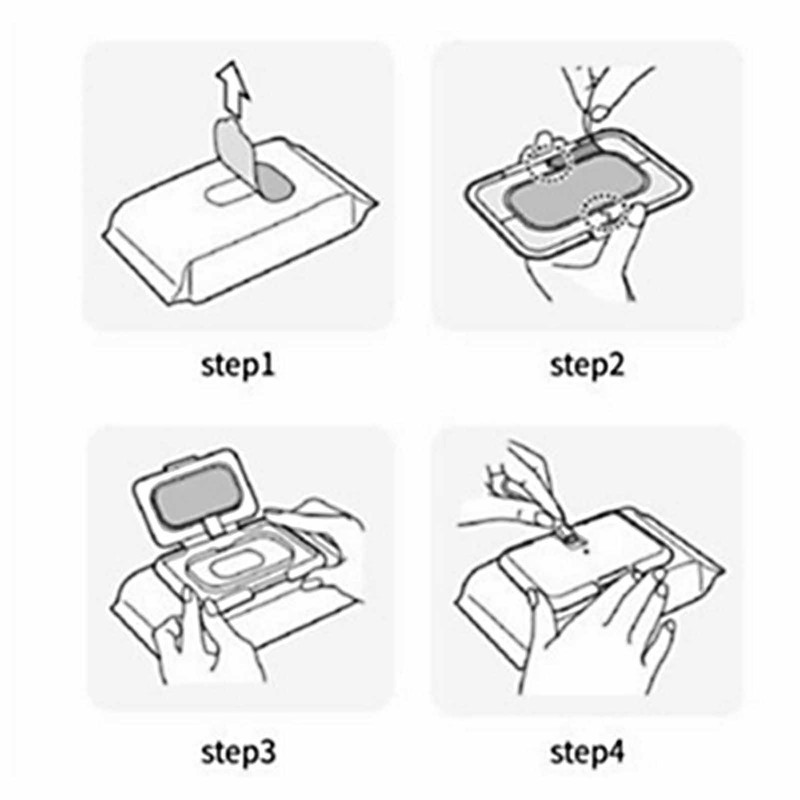 step1

step2

step3

step4