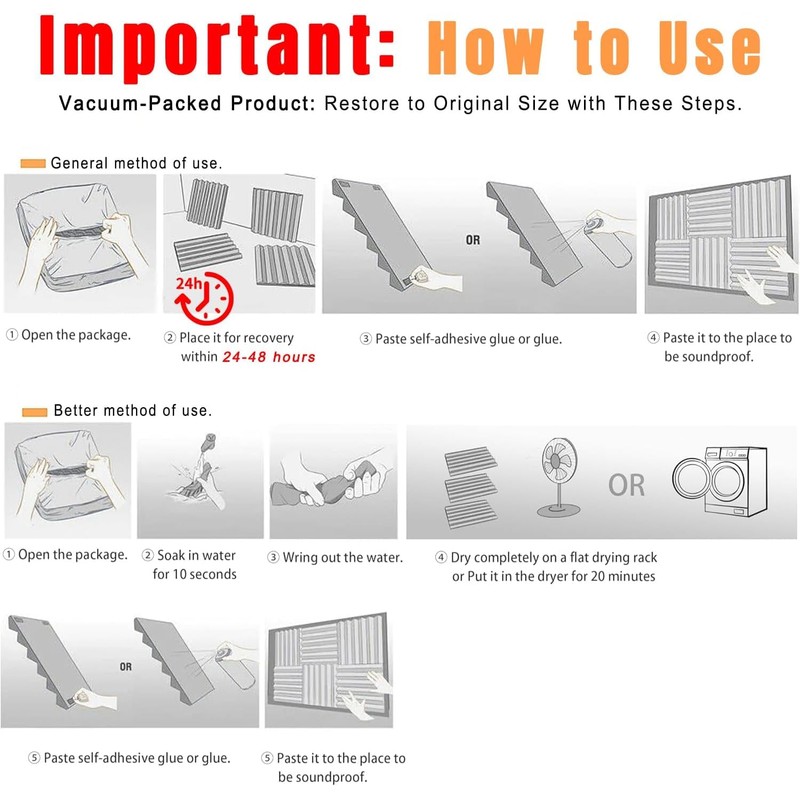 Important: How to Use

Vacuum-Packed Product: Restore to Original Size with These Steps.

General method of use.

24h

OR

① Open the package.

② Place it for recovery within 24-48 hours

③ Paste self-adhesive glue or glue.

④ Paste it to the place to be soundproof.

Better method of use.

OR

① Open the package.

② Soak in water for 10 seconds

③ Wring out the water.

④ Dry completely on a flat drying rack or Put it in the dryer for 20 minutes

OR

⑤ Paste self-adhesive glue or glue.

⑤ Paste it to the place to be soundproof.