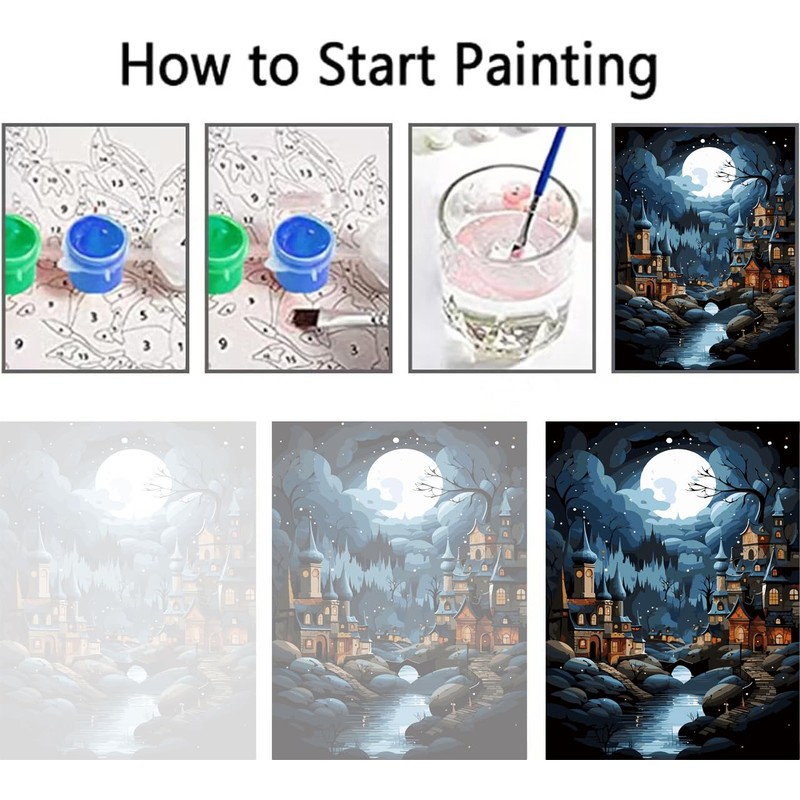 How to Start Painting