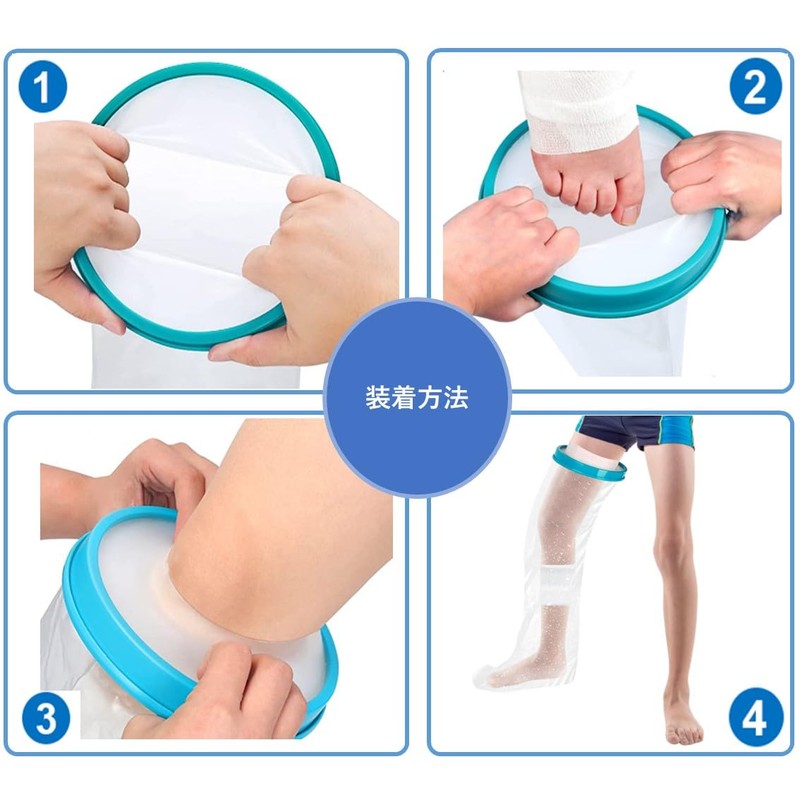 1

2

装着方法

3

4