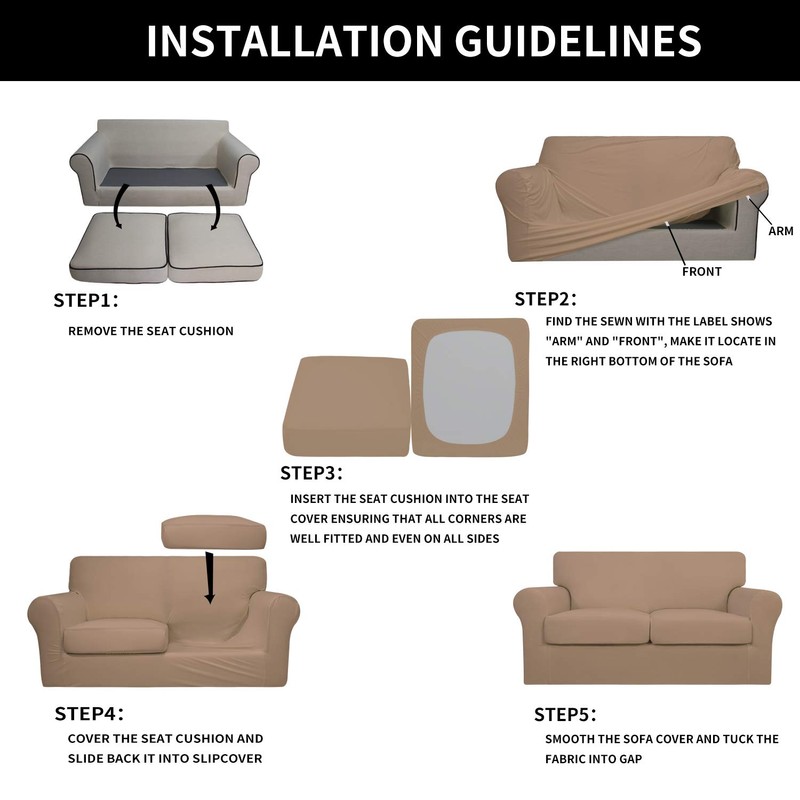 INSTALLATION GUIDELINES

STEP1：
REMOVE THE SEAT CUSHION

ARM
FRONT

STEP2：
FIND THE SEWN WITH THE LABEL SHOWS "ARM" AND "FRONT", MAKE IT LOCATE IN THE RIGHT BOTTOM OF THE SOFA

STEP3：
INSERT THE SEAT CUSHION INTO THE SEAT COVER ENSURING THAT ALL CORNERS ARE WELL FITTED AND EVEN ON ALL SIDES

STEP4：
COVER THE SEAT CUSHION AND SLIDE BACK IT INTO SLIPCOVER

STEP5：
SMOOTH THE SOFA COVER AND TUCK THE FABRIC INTO GAP