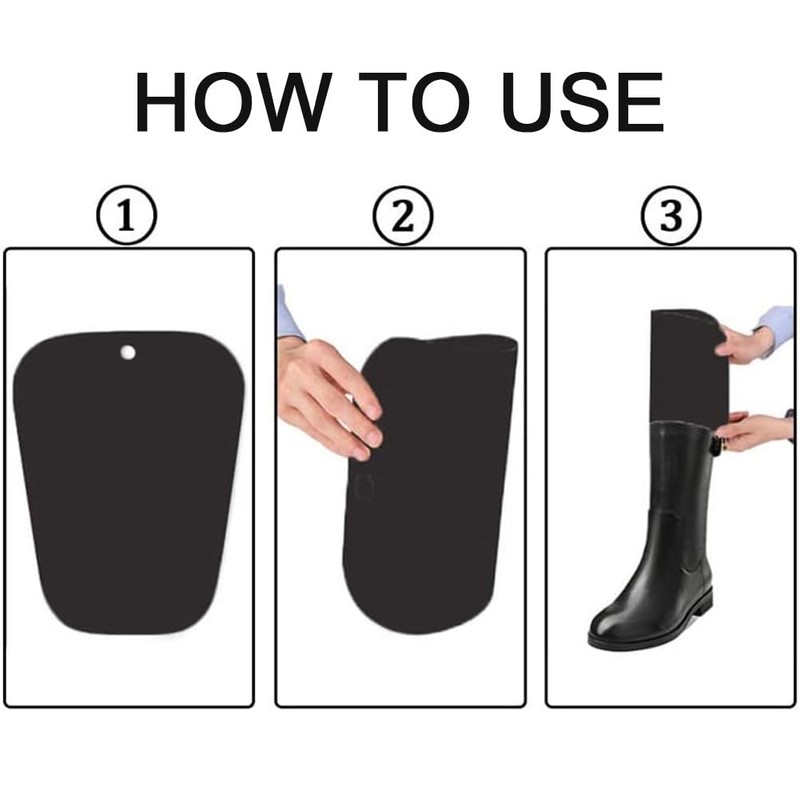 HOW TO USE

①

②

③