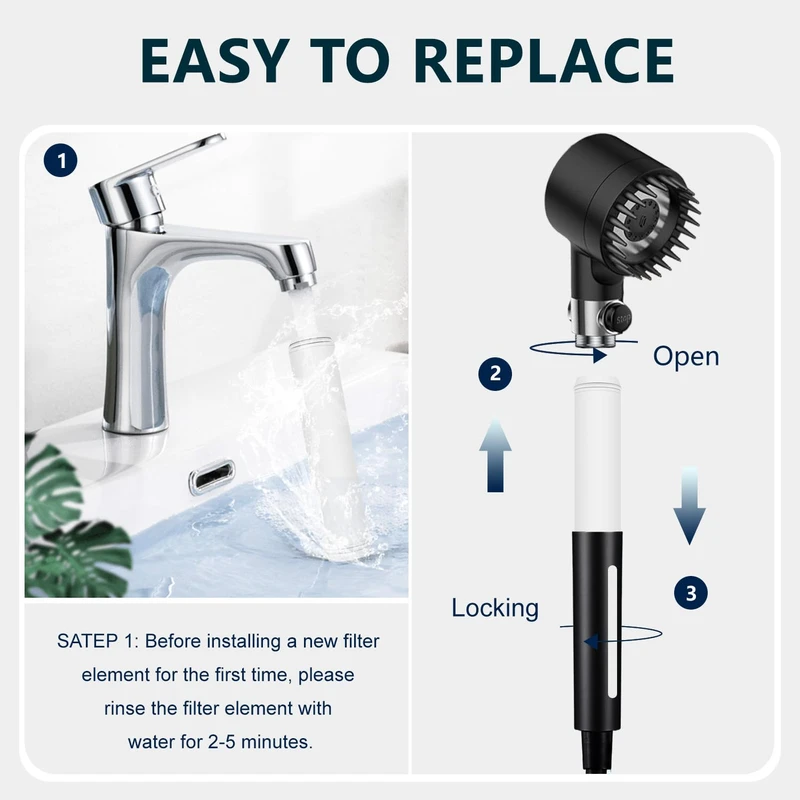 EASY TO REPLACE

1

SATEP 1: Before installing a new filter element for the first time, please rinse the filter element with water for 2-5 minutes.

Open

2

3

Locking