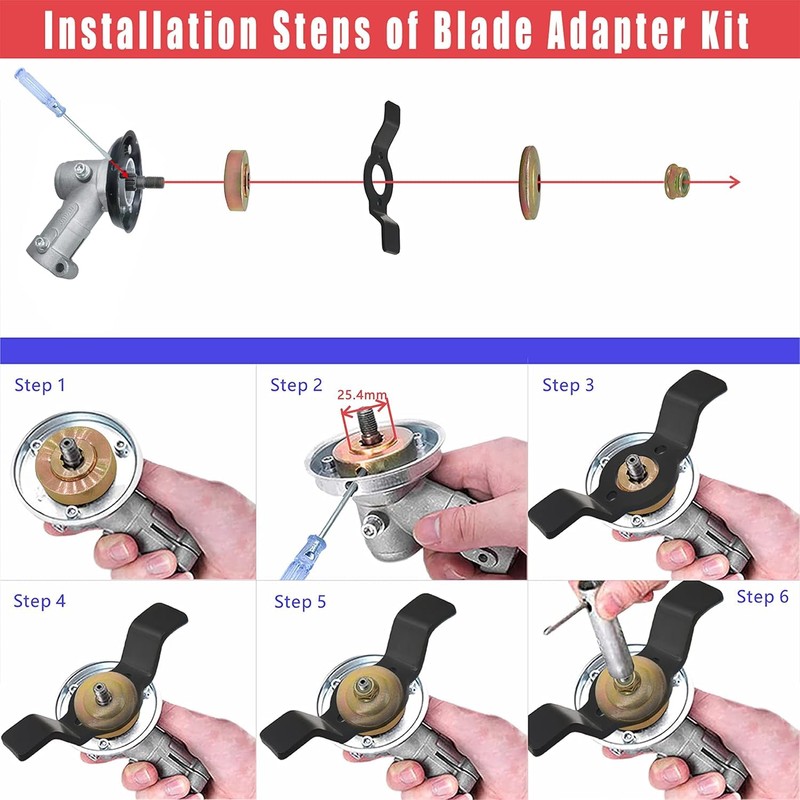 Installation Steps of Blade Adapter Kit

Step 1

Step 2
25.4mm

Step 3

Step 4

Step 5

Step 6