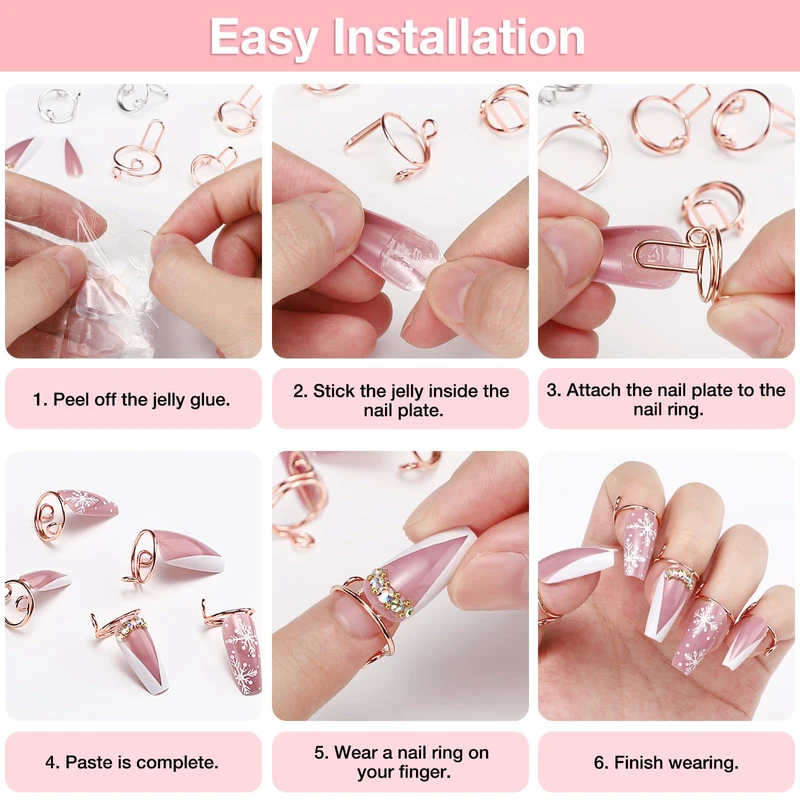 Easy Installation

1. Peel off the jelly glue.

2. Stick the jelly inside the nail plate.

3. Attach the nail plate to the nail ring.

4. Paste is complete.

5. Wear a nail ring on your finger.

6. Finish wearing.