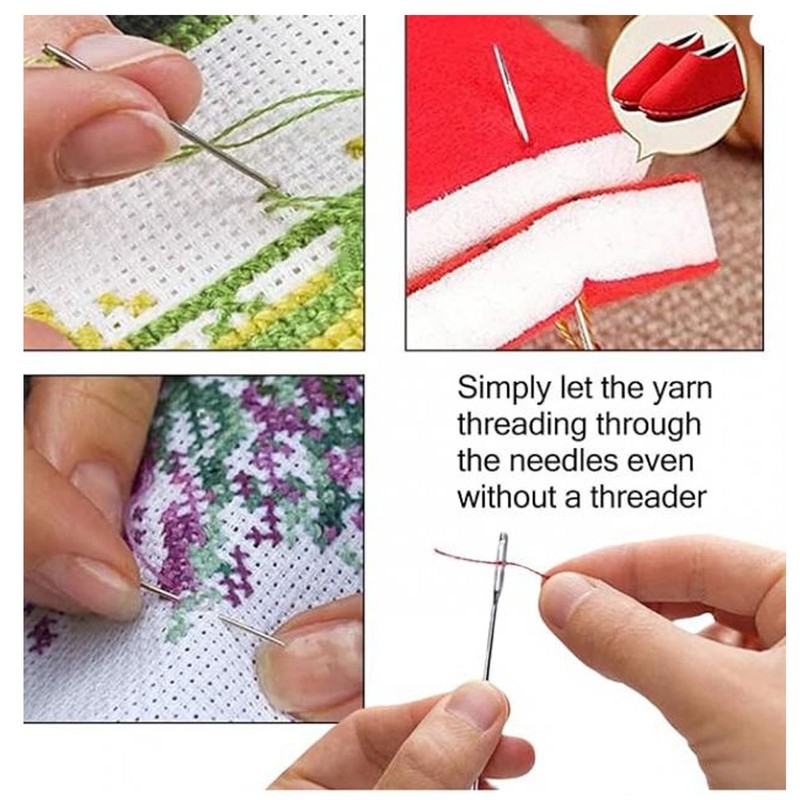 Simply let the yarn threading through the needles even without a threader