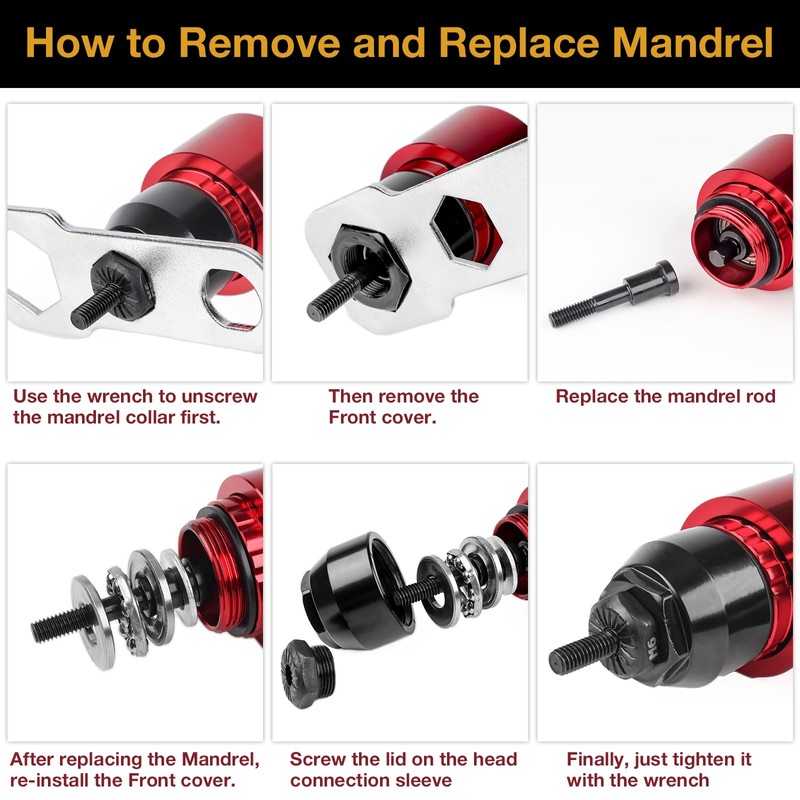 How to Remove and Replace Mandrel

Use the wrench to unscrew the mandrel collar first.

Then remove the Front cover.

Replace the mandrel rod

After replacing the Mandrel, re-install the Front cover.

Screw the lid on the head connection sleeve

M6

Finally, just tighten it with the wrench