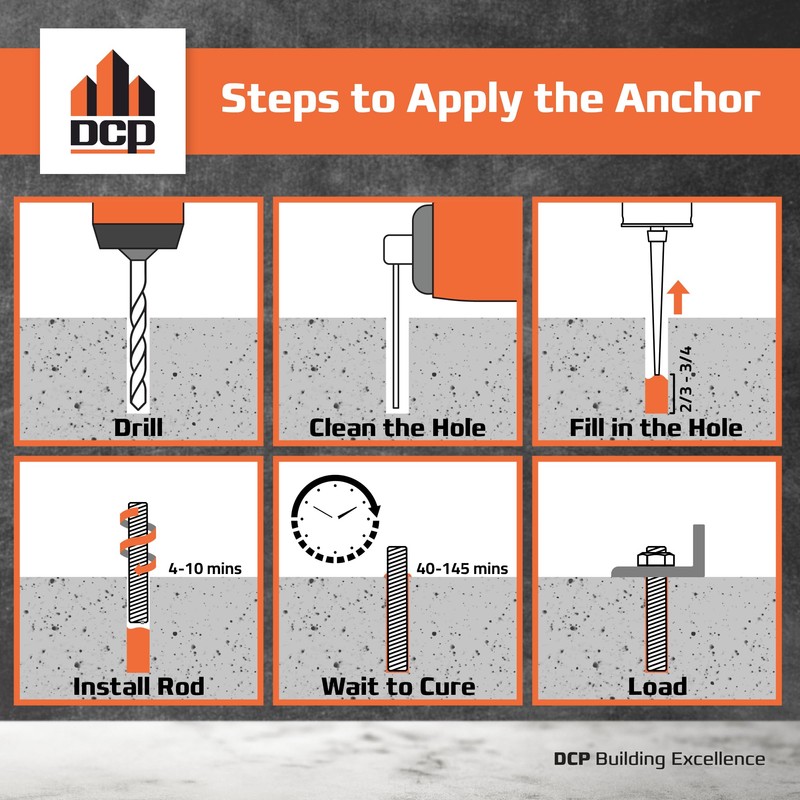 DCP

Steps to Apply the Anchor

Drill

Clean the Hole

2/3 - 3/4

Fill in the Hole

4-10 mins

Install Rod

40-145 mins

Wait to Cure

Load

DCP Building Excellence