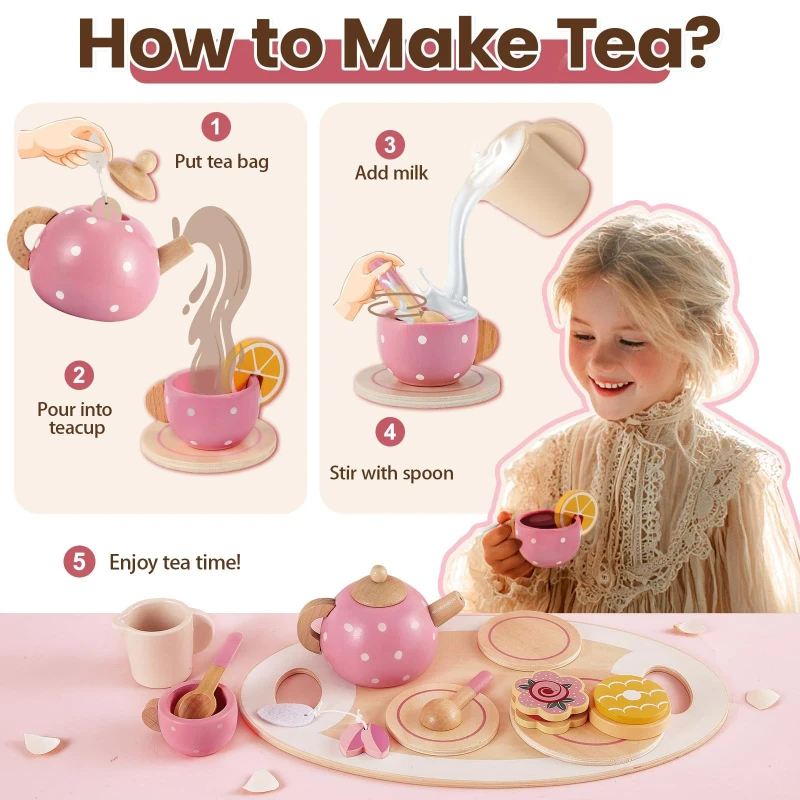 How to Make Tea?

1 Put tea bag

2 Pour into teacup

3 Add milk

4 Stir with spoon

5 Enjoy tea time!