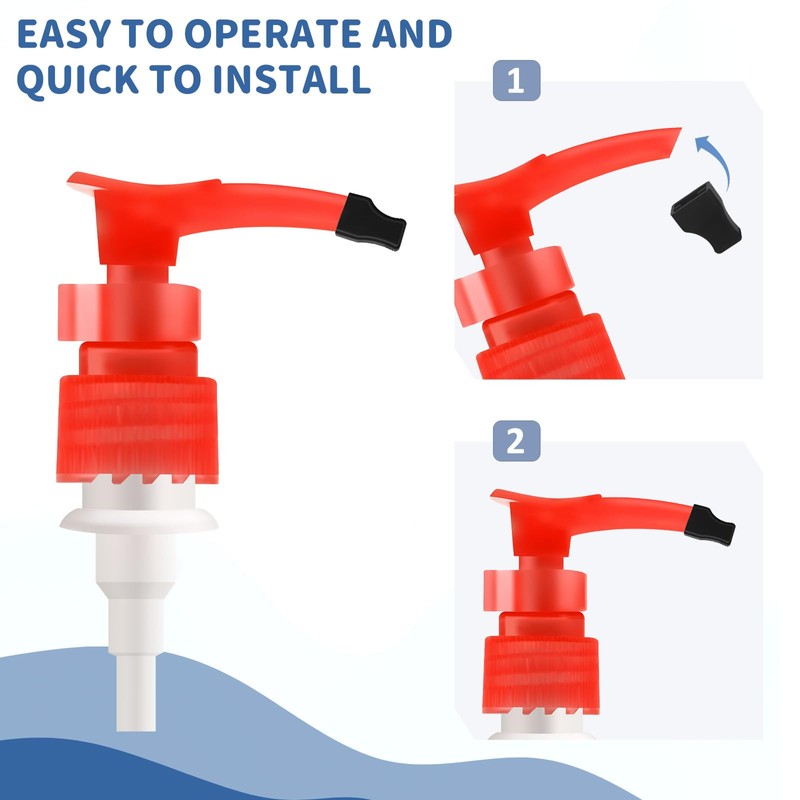 EASY TO OPERATE AND QUICK TO INSTALL

1

2