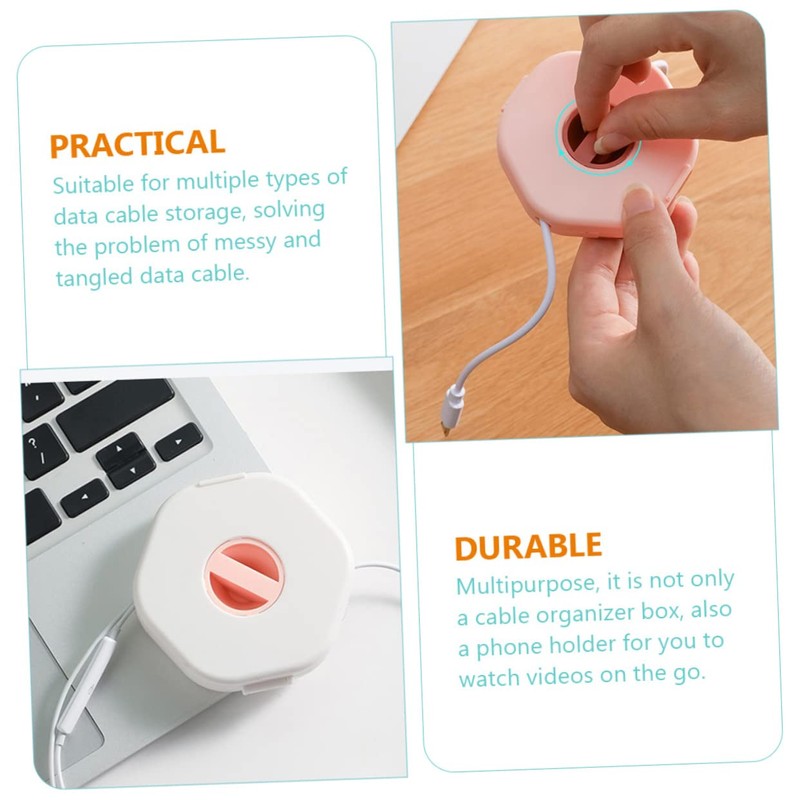 PRACTICAL
Suitable for multiple types of data cable storage, solving the problem of messy and tangled data cable.

DURABLE
Multipurpose, it is not only a cable organizer box, also a phone holder for you to watch videos on the go.