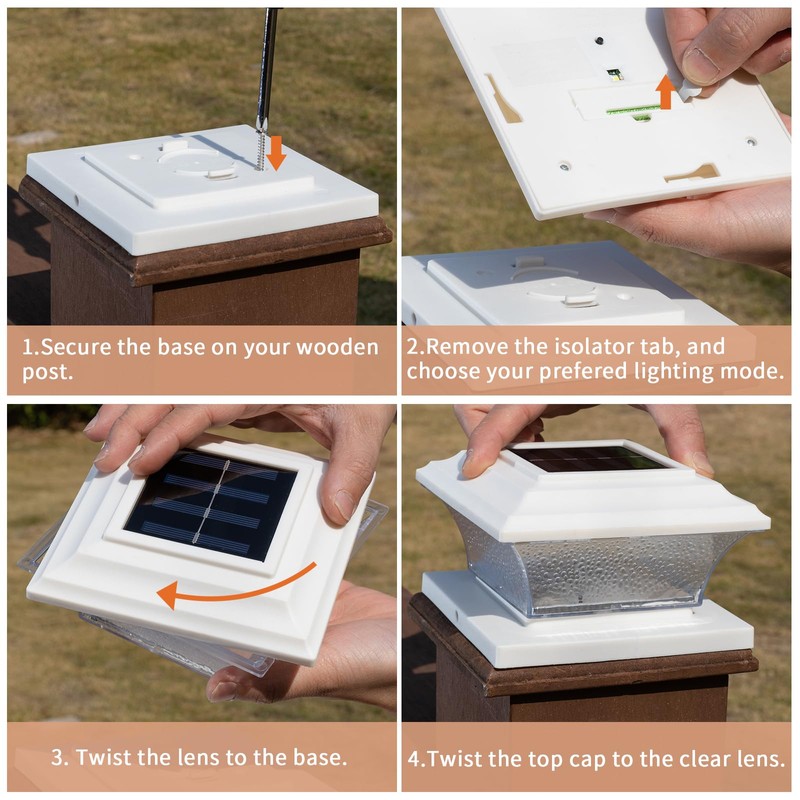 1.Secure the base on your wooden post.

2.Remove the isolator tab, and choose your prefered lighting mode.

3. Twist the lens to the base.

4.Twist the top cap to the clear lens.