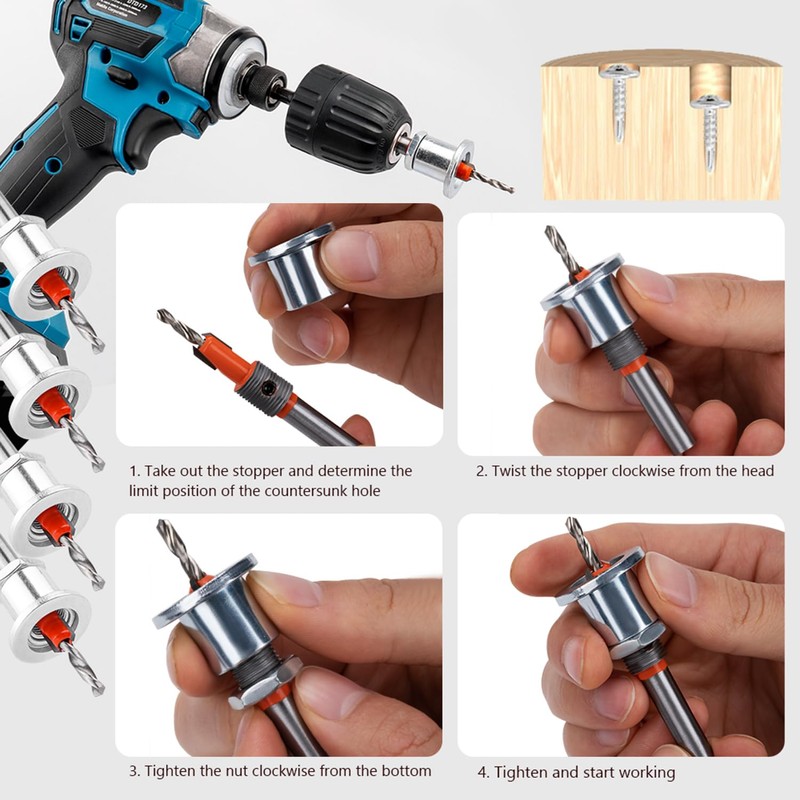 1. Take out the stopper and determine the limit position of the countersunk hole

2. Twist the stopper clockwise from the head

3. Tighten the nut clockwise from the bottom

4. Tighten and start working