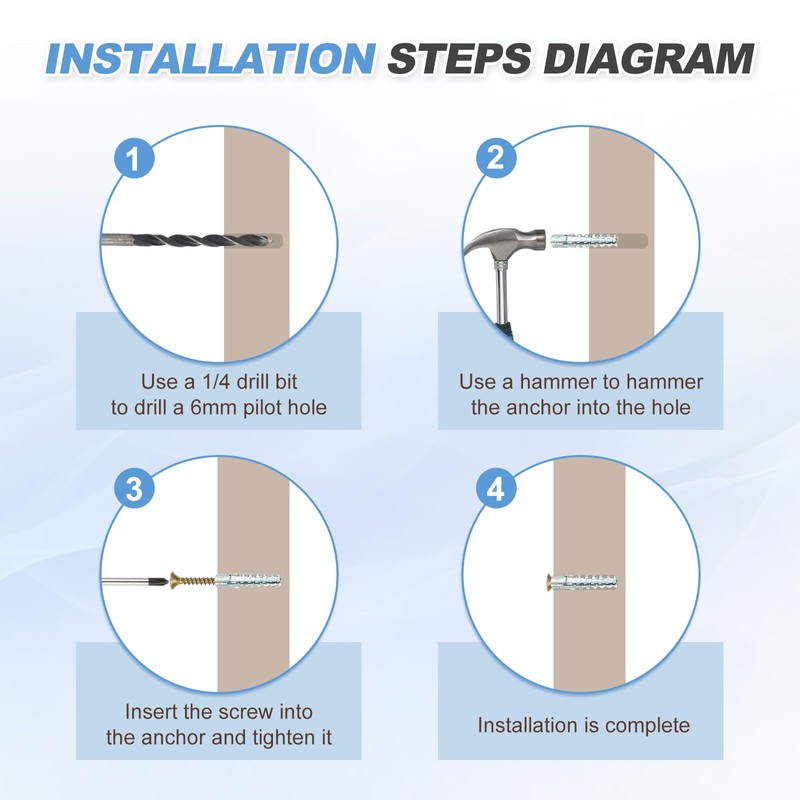 INSTALLATION STEPS DIAGRAM

1

Use a 1/4 drill bit to drill a 6mm pilot hole

2

Use a hammer to hammer the anchor into the hole

3

Insert the screw into the anchor and tighten it

4

Installation is complete