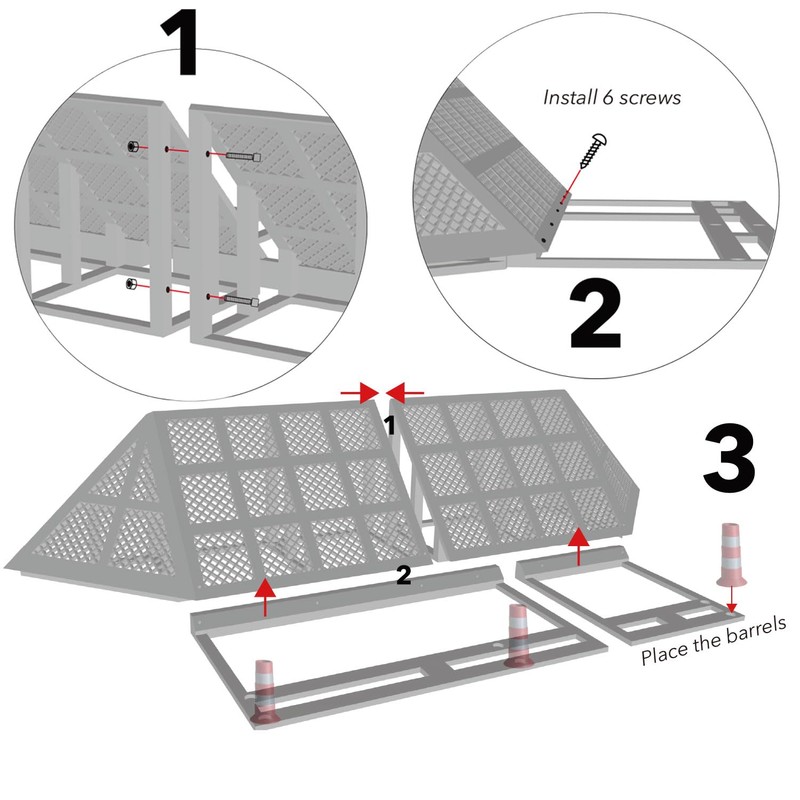 1

Install 6 screws

2

1

3

2

Place the barrels