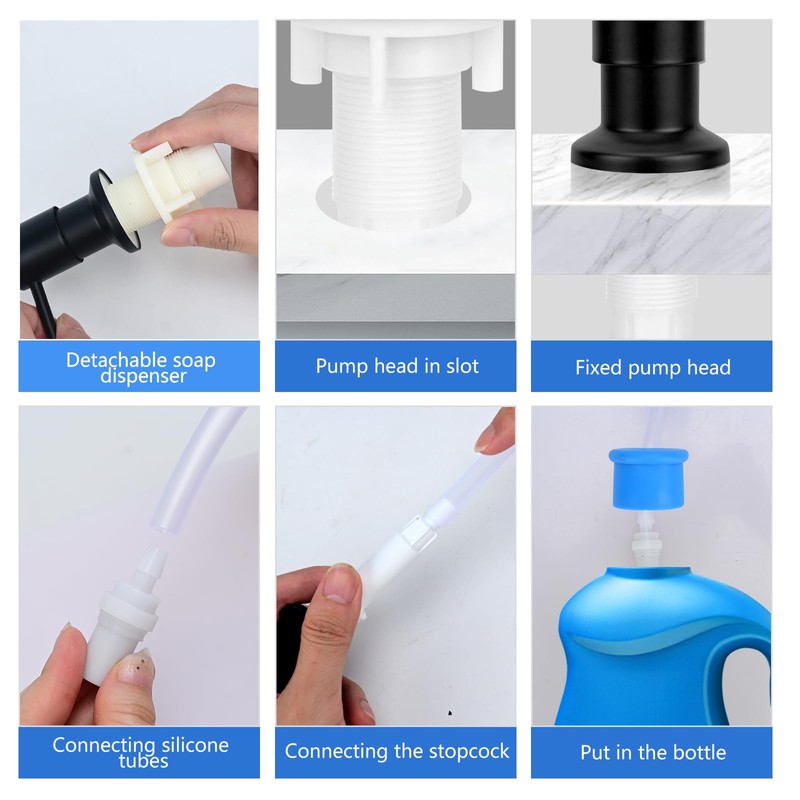 Detachable soap dispenser

Pump head in slot

Fixed pump head

Connecting silicone tubes

Connecting the stopcock

Put in the bottle