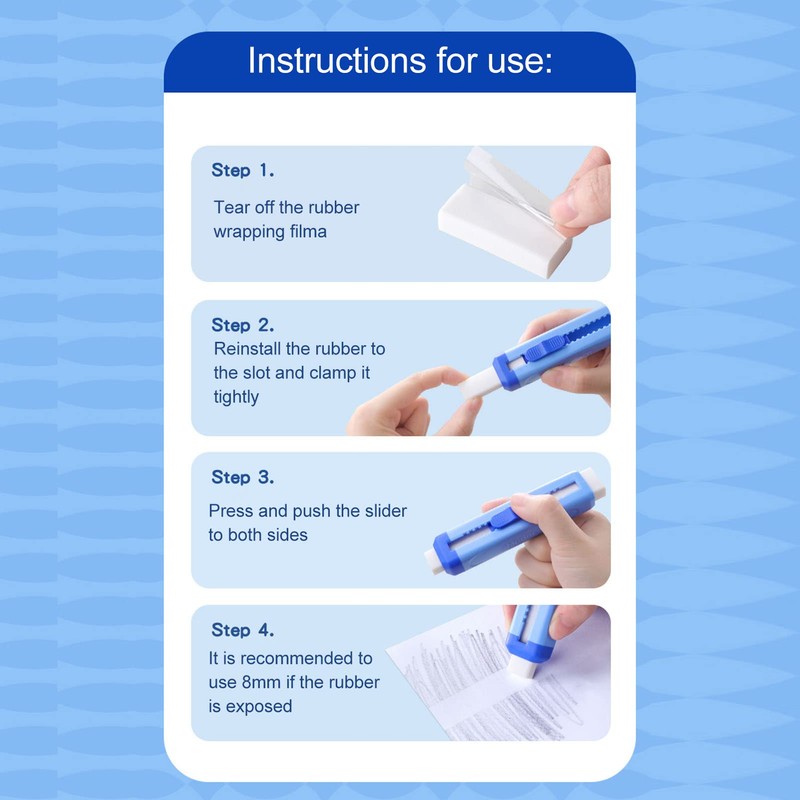 Instructions for use:

Step 1.

Tear off the rubber wrapping filma

Step 2.

Reinstall the rubber to the slot and clamp it tightly

Step 3.

Press and push the slider to both sides

Step 4.

It is recommended to use 8mm if the rubber is exposed