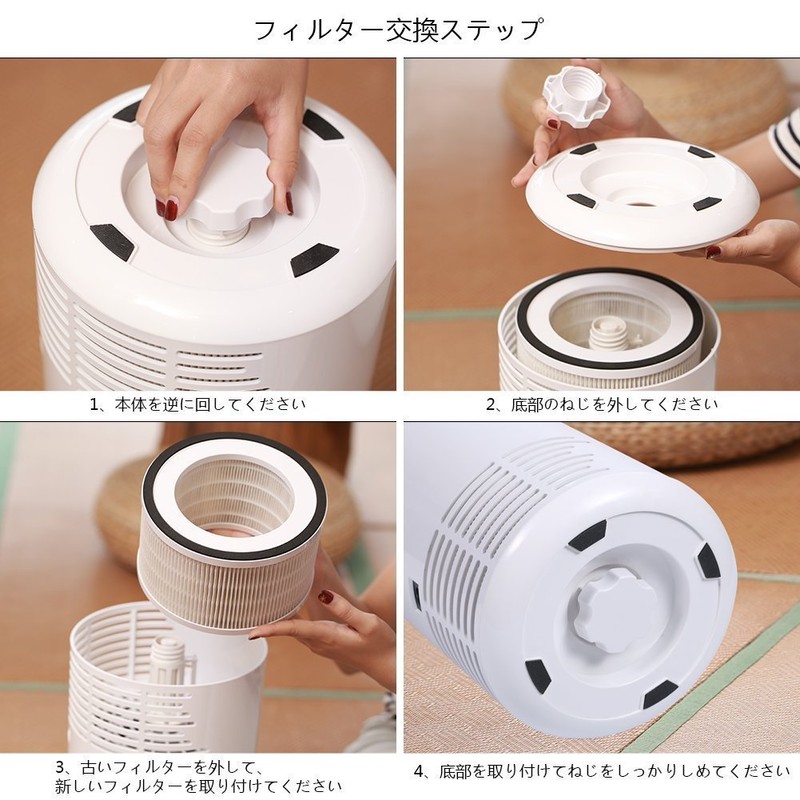 フィルター交換ステップ

1、本体を逆に回してください

2、底部のねじを外してください

3、古いフィルターを外して、新しいフィルターを取り付けてください

4、底部を取り付けてねじをしっかりしめてください