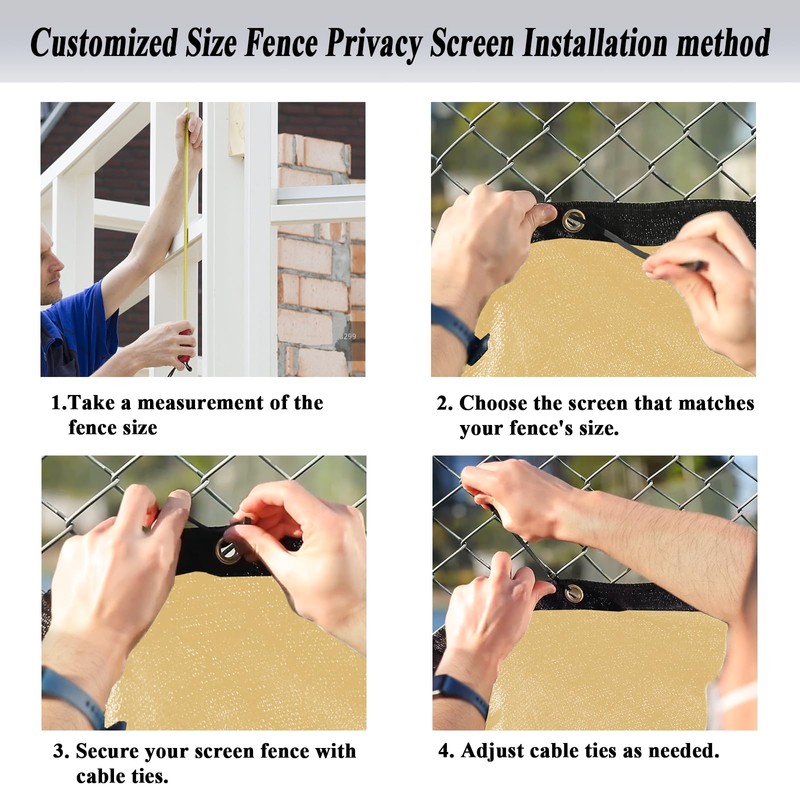 Customized Size Fence Privacy Screen Installation method

1.Take a measurement of the fence size

2. Choose the screen that matches your fence's size.

3. Secure your screen fence with cable ties.

4. Adjust cable ties as needed.