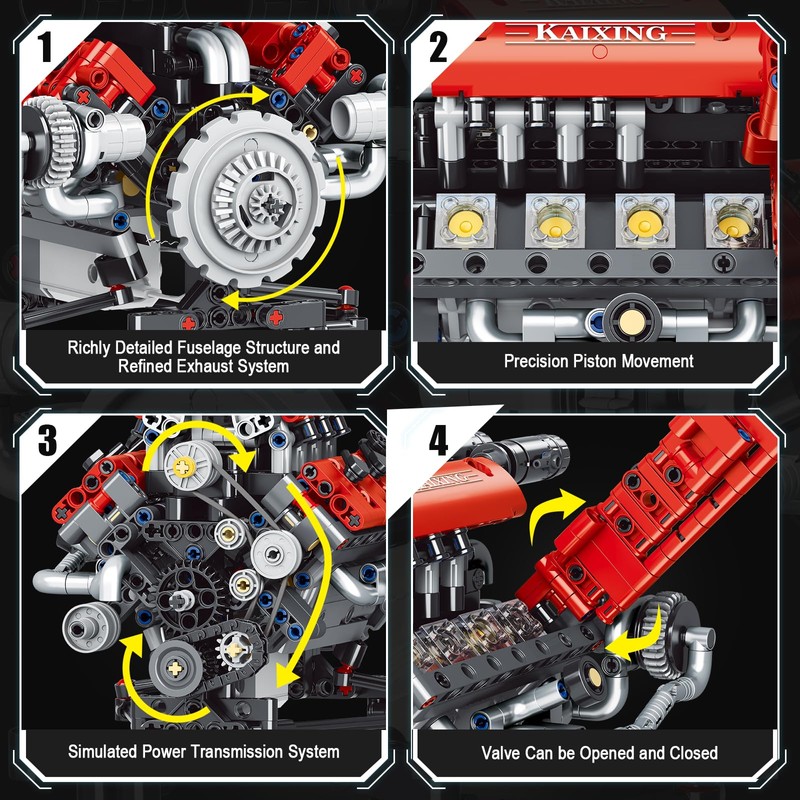 1

Richly Detailed Fuselage Structure and Refined Exhaust System

2

KAIXING

Precision Piston Movement

3

Simulated Power Transmission System

4

KAIXING

Valve Can be Opened and Closed