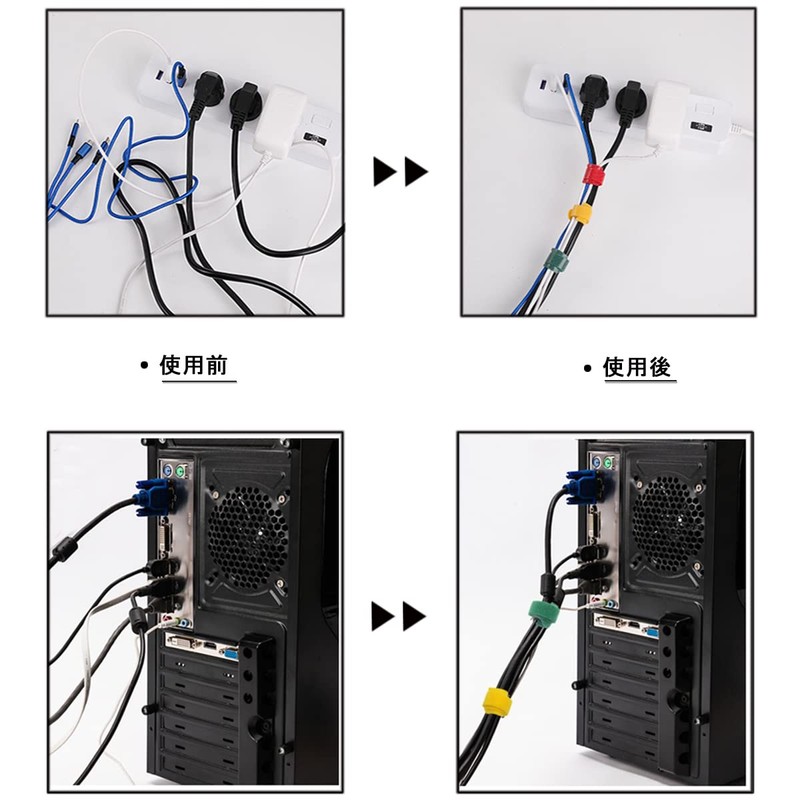 • 使用前

• 使用後