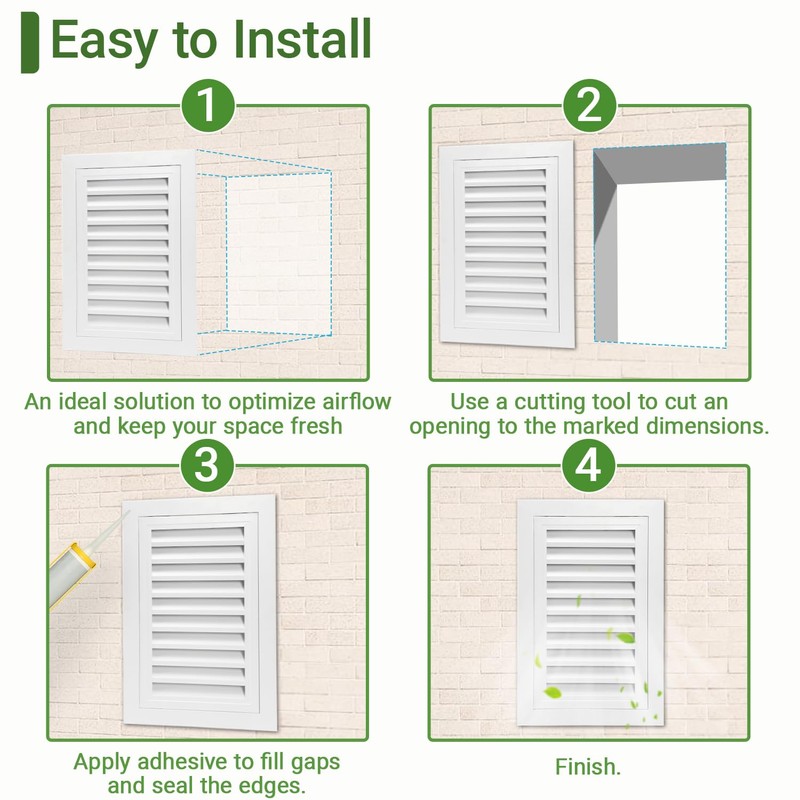 Easy to Install

1

An ideal solution to optimize airflow and keep your space fresh

2

Use a cutting tool to cut an opening to the marked dimensions.

3

Apply adhesive to fill gaps and seal the edges.

4

Finish.