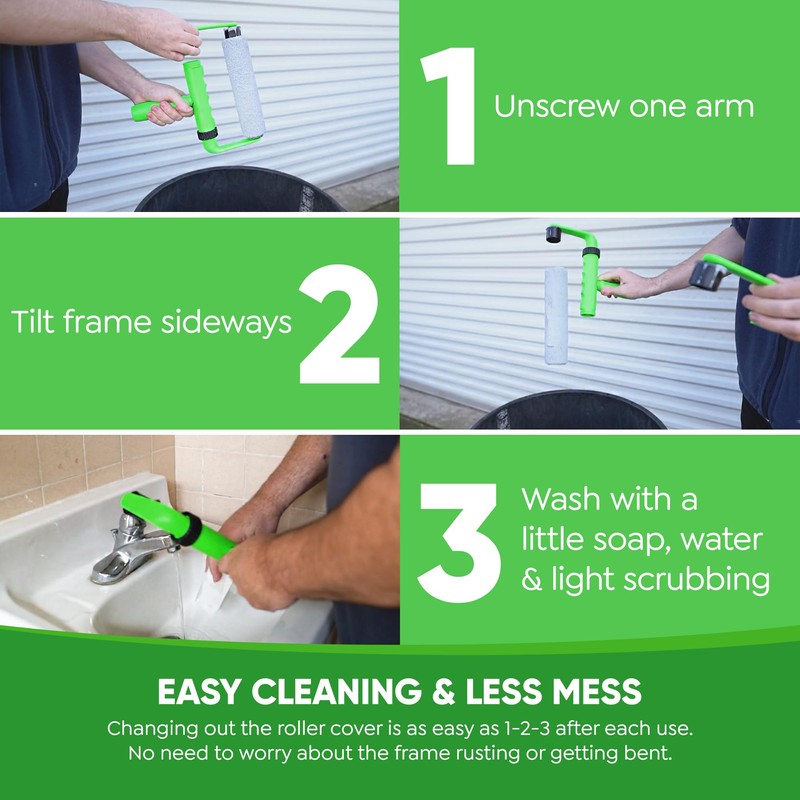 1 Unscrew one arm

Tilt frame sideways 2

3 Wash with a little soap, water & light scrubbing

EASY CLEANING & LESS MESS

Changing out the roller cover is as easy as 1-2-3 after each use. No need to worry about the frame rusting or getting bent.