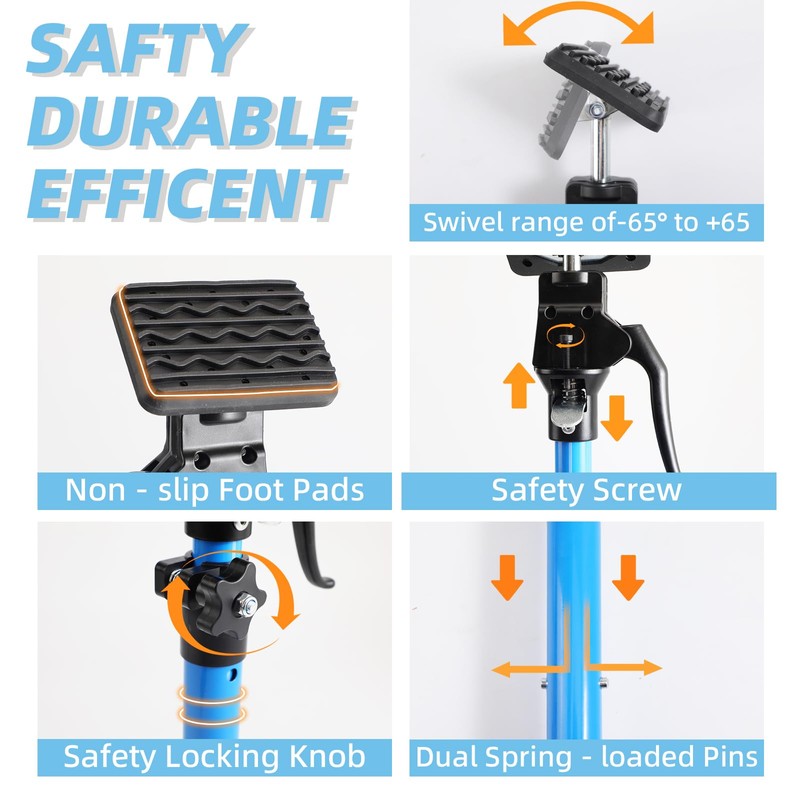 SAFTY
DURABLE
EFFICENT

Swivel range of-65° to +65

Non - slip Foot Pads

Safety Screw

Safety Locking Knob

Dual Spring - loaded Pins