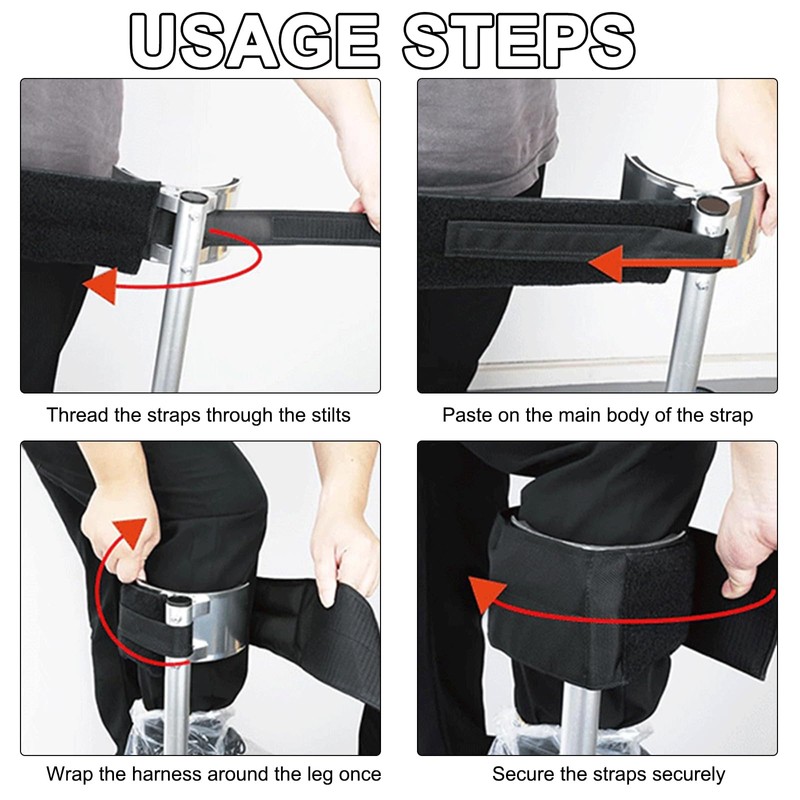 USAGE STEPS

Thread the straps through the stilts

Paste on the main body of the strap

Wrap the harness around the leg once

Secure the straps securely