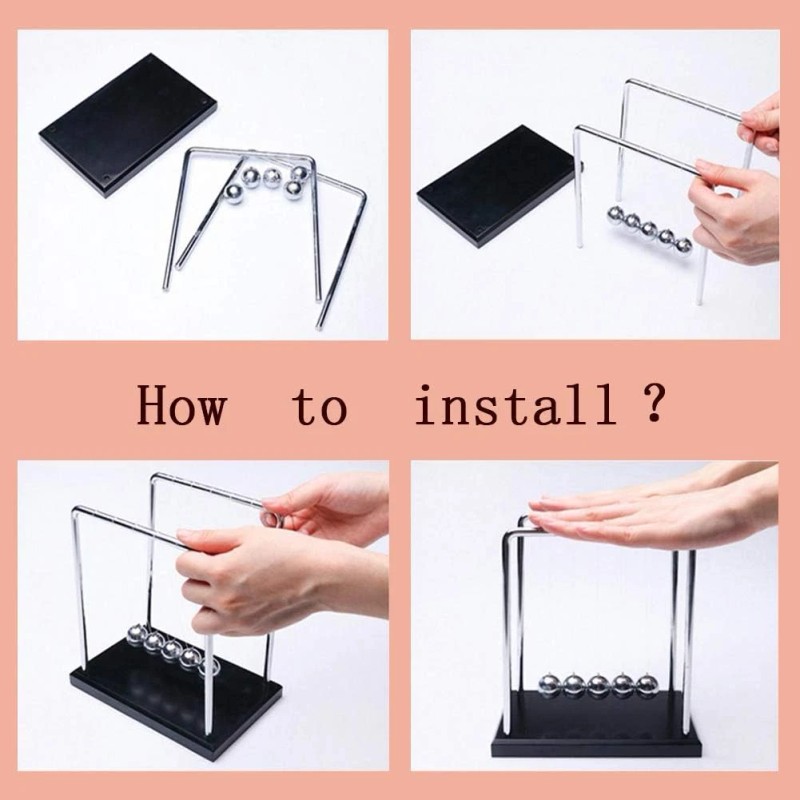 How to install ?