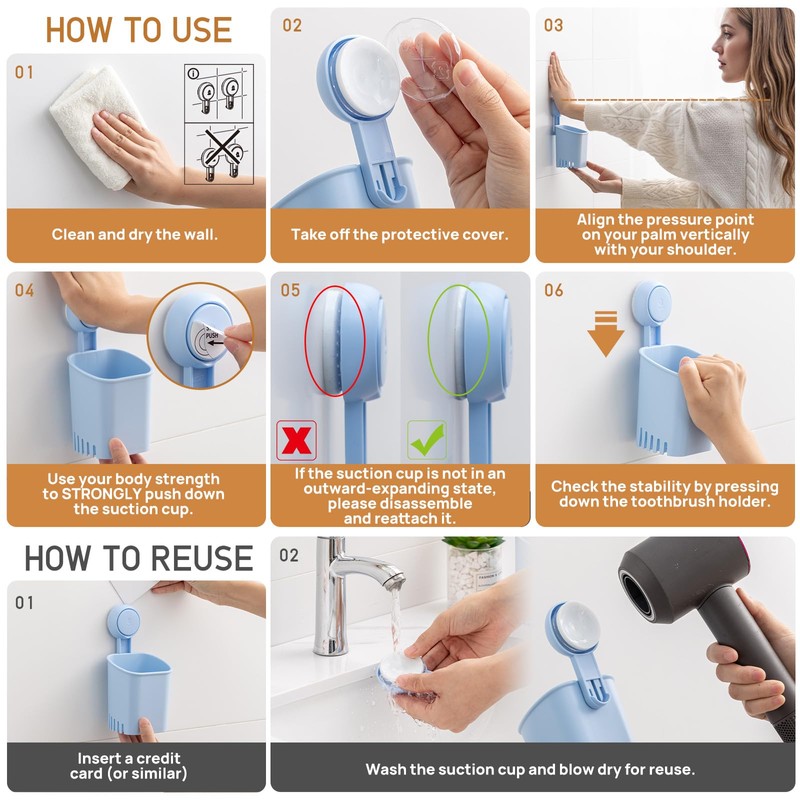 HOW TO USE

01

Clean and dry the wall.

02

Take off the protective cover.

03

Align the pressure point on your palm vertically with your shoulder.

04

PUSH

Use your body strength to STRONGLY push down the suction cup.

05

If the suction cup is not in an outward-expanding state, please disassemble and reattach it.

06

Check the stability by pressing down the toothbrush holder.

HOW TO REUSE

01

Insert a credit card (or similar)

02

Wash the suction cup and blow dry for reuse.