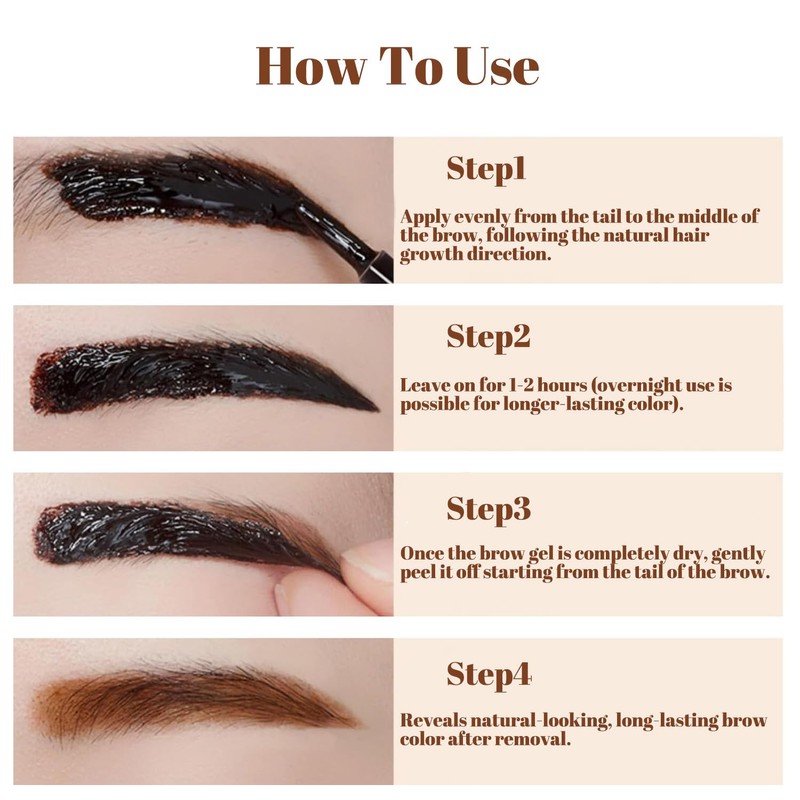 How To Use

Step1

Apply evenly from the tail to the middle of the brow, following the natural hair growth direction.

Step2

Leave on for 1-2 hours (overnight use is possible for longer-lasting color).

Step3

Once the brow gel is completely dry, gently peel it off starting from the tail of the brow.

Step4

Reveals natural-looking, long-lasting brow color after removal.