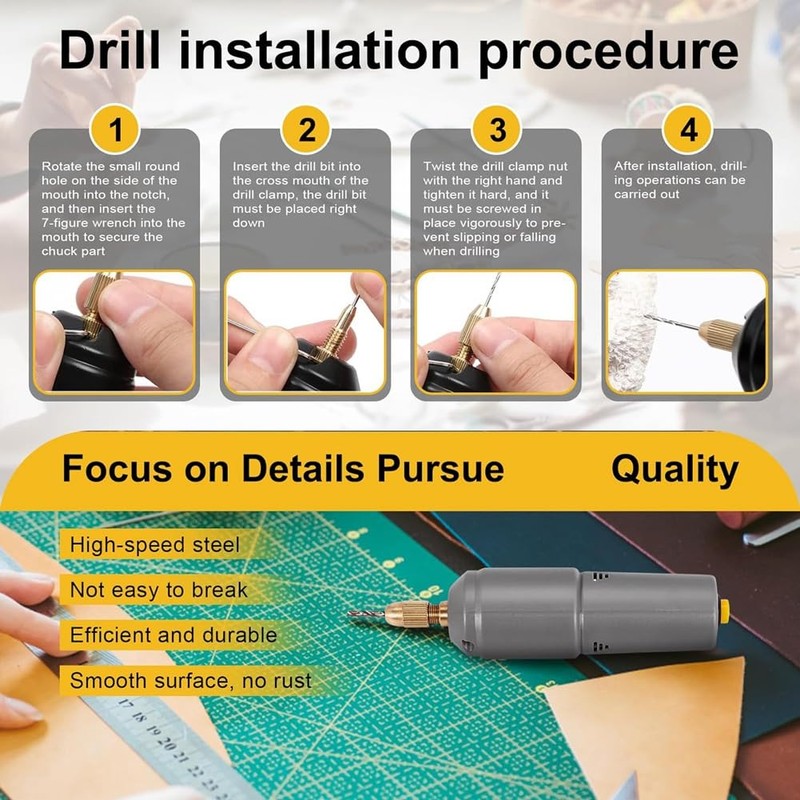 Drill installation procedure

1
Rotate the small round hole on the side of the mouth into the notch, and then insert the 7-figure wrench into the mouth to secure the chuck part

2
Insert the drill bit into the cross mouth of the drill clamp, the drill bit must be placed right down

3
Twist the drill clamp nut with the right hand and tighten it hard, and it must be screwed in place vigorously to prevent slipping or falling when drilling

4
After installation, drilling operations can be carried out

Focus on Details Pursue Quality

High-speed steel
Not easy to break
Efficient and durable
Smooth surface, no rust

17 18 19 20 21 22 23