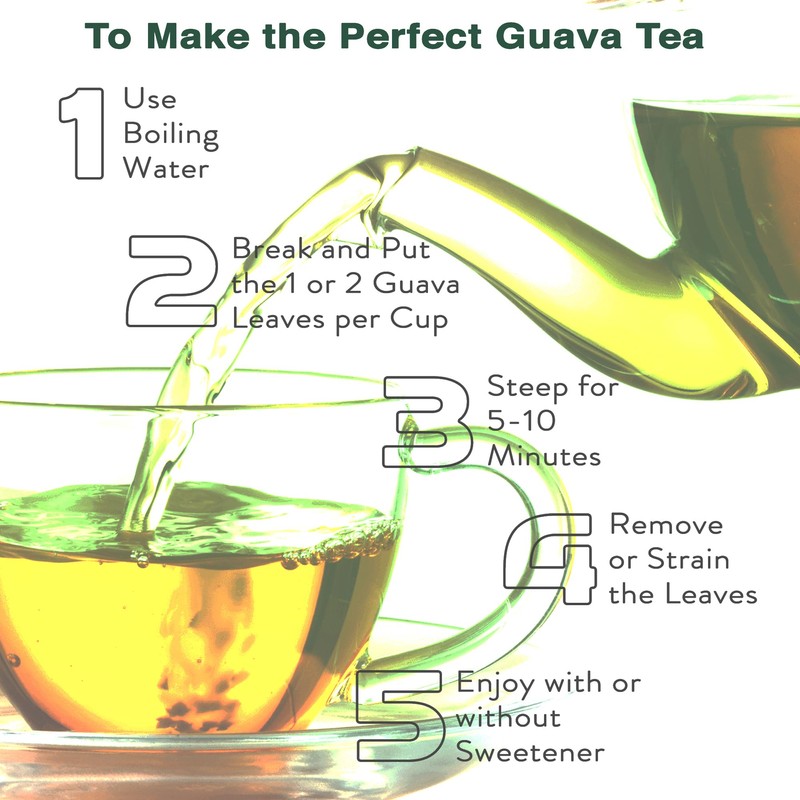 To Make the Perfect Guava Tea

1 Use Boiling Water

2 Break and Put the 1 or 2 Guava Leaves per Cup

3 Steep for 5-10 Minutes

4 Remove or Strain the Leaves

5 Enjoy with or without Sweetener