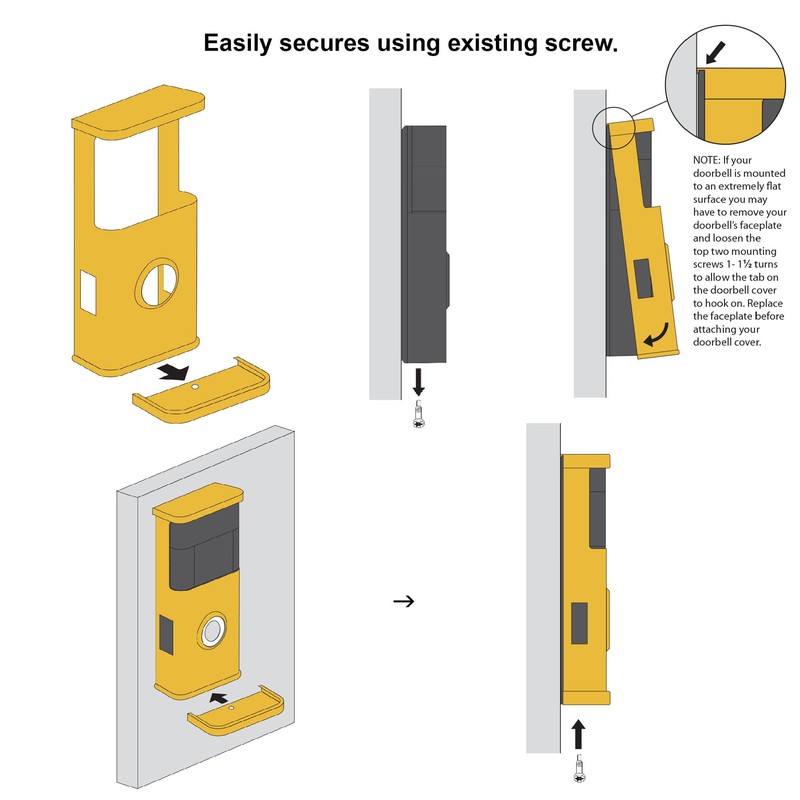 Easily secures using existing screw.

NOTE: If your doorbell is mounted to an extremely flat surface you may have to remove your doorbell's faceplate and loosen the top two mounting screws 1- 1½ turns to allow the tab on the doorbell cover to hook on. Replace the faceplate before attaching your doorbell cover.

→