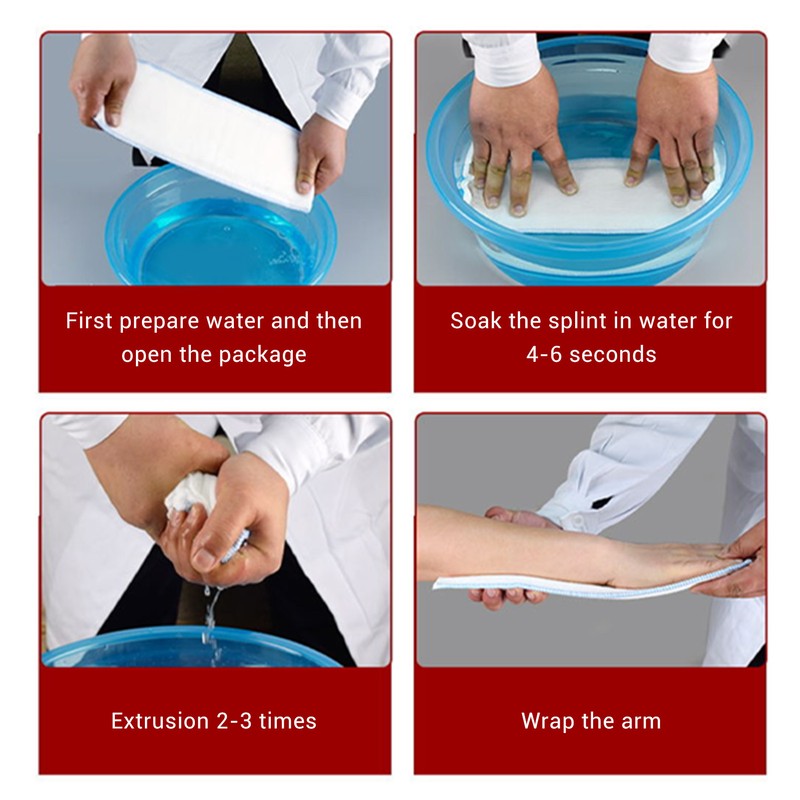 First prepare water and then open the package

Soak the splint in water for 4-6 seconds

Extrusion 2-3 times

Wrap the arm