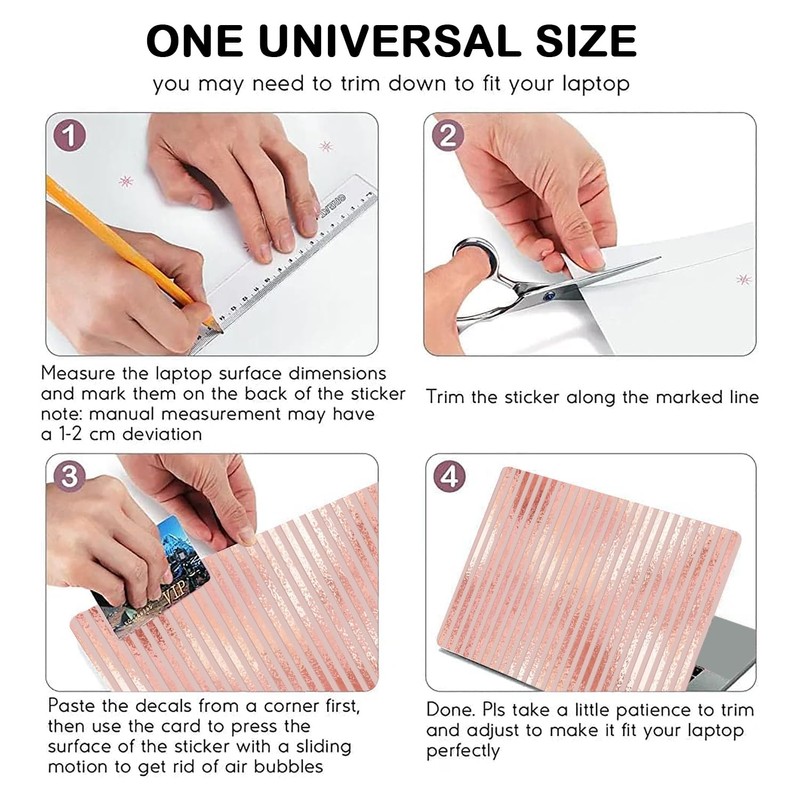 ONE UNIVERSAL SIZE

you may need to trim down to fit your laptop

1

Measure the laptop surface dimensions and mark them on the back of the sticker note: manual measurement may have a 1-2 cm deviation

2

Trim the sticker along the marked line

3

VIP

Paste the decals from a corner first, then use the card to press the surface of the sticker with a sliding motion to get rid of air bubbles

4

Done. Pls take a little patience to trim and adjust to make it fit your laptop perfectly